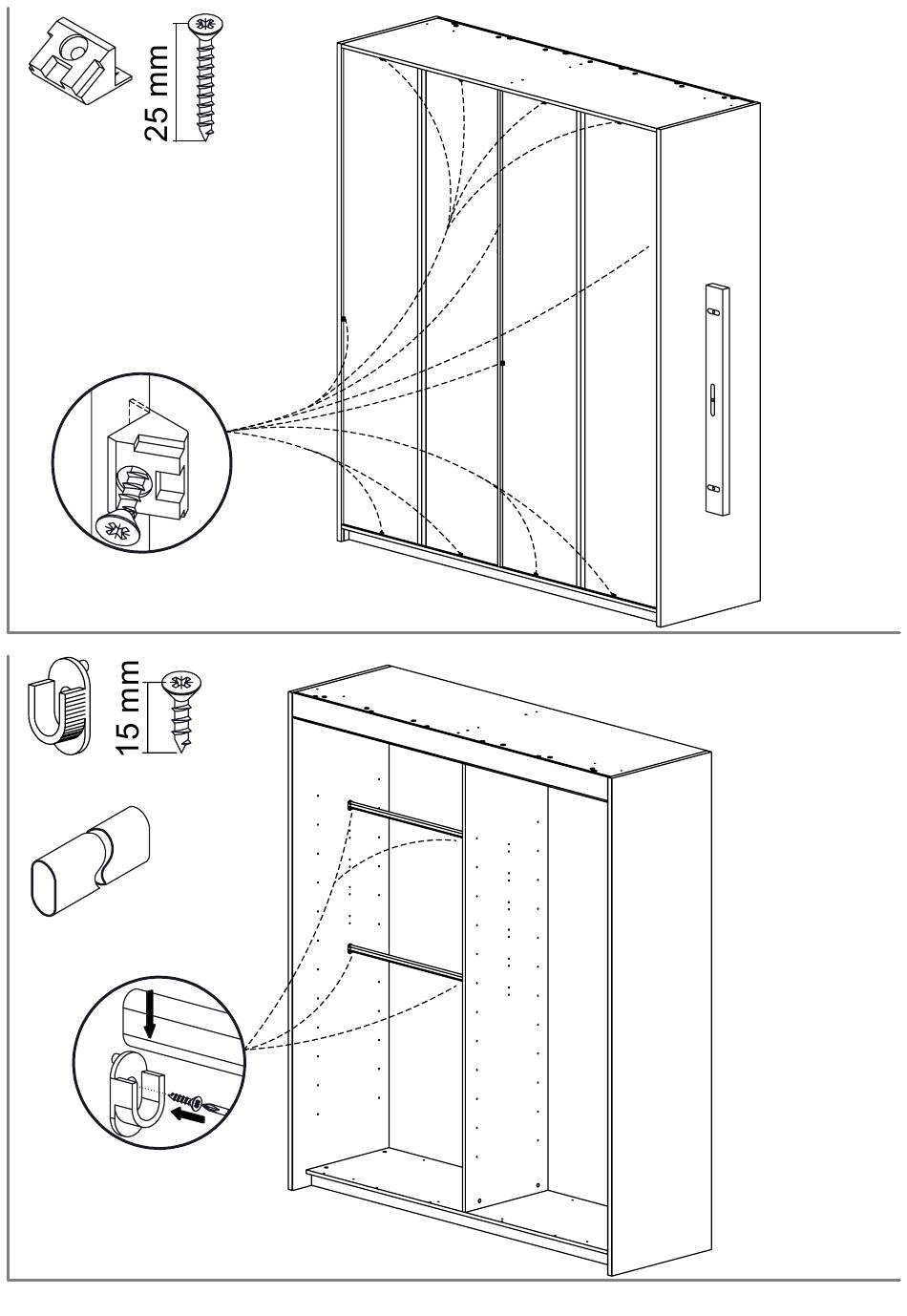 25 mm

15 mm