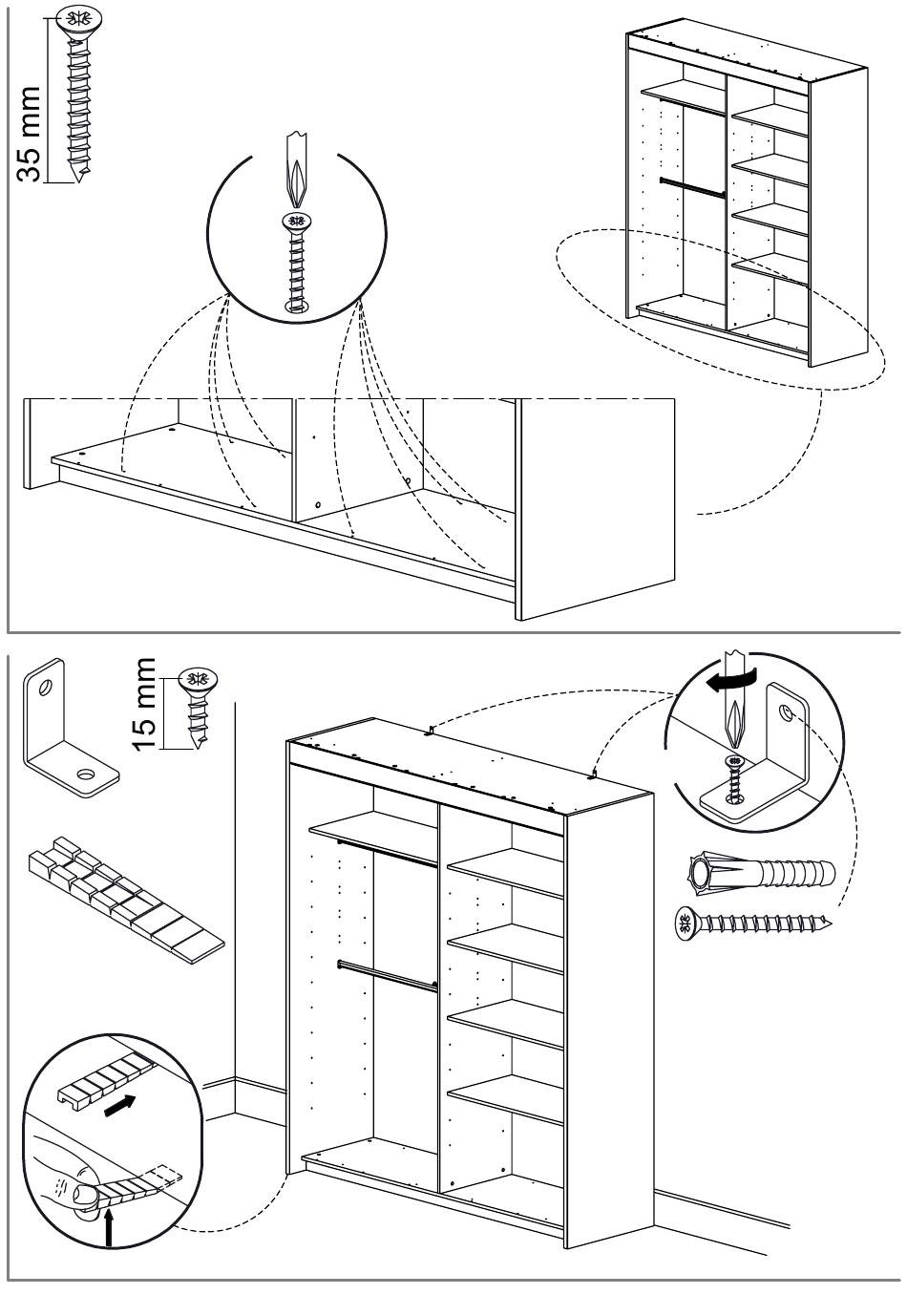 35 mm

15 mm