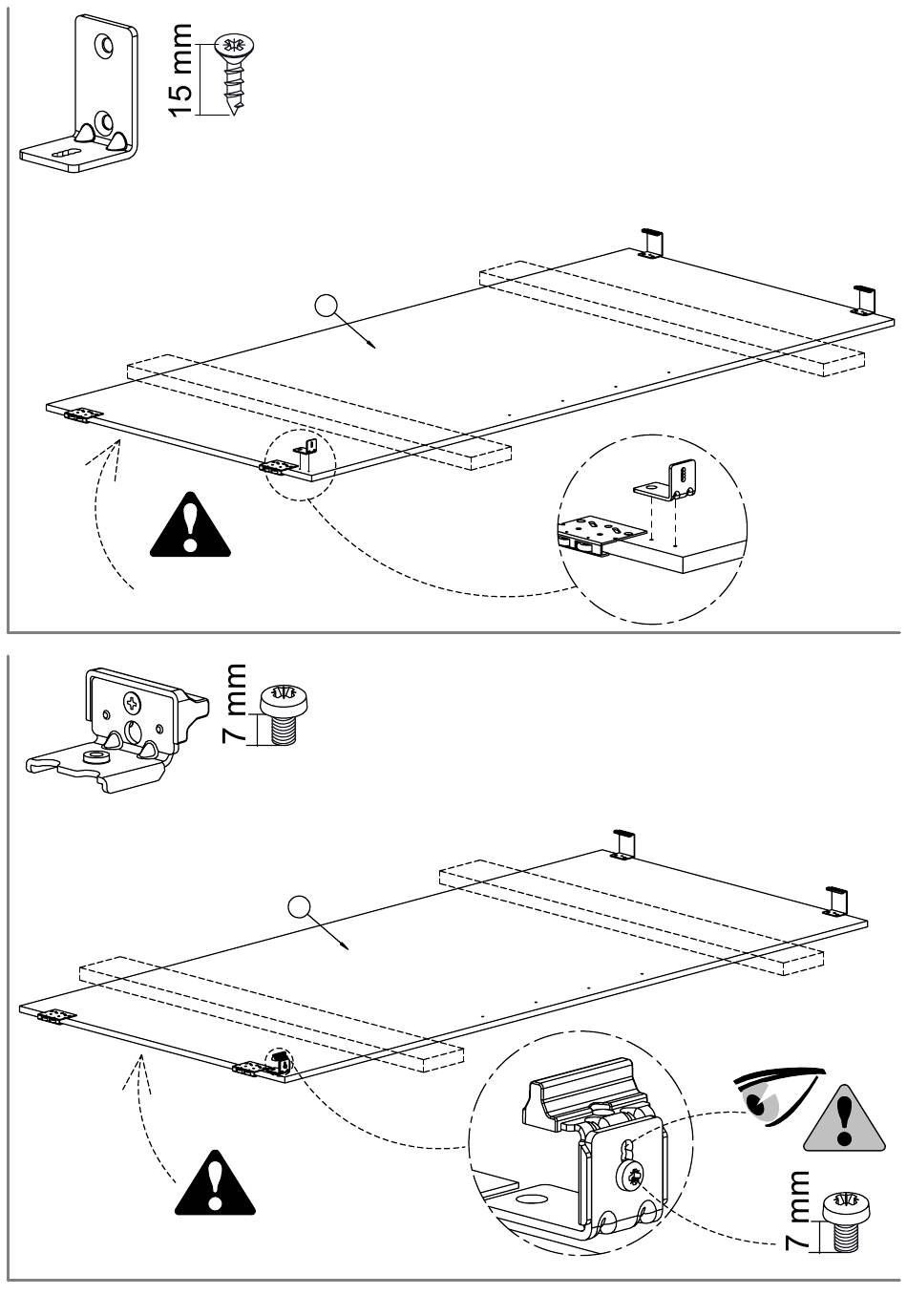 15 mm

7 mm

7 mm