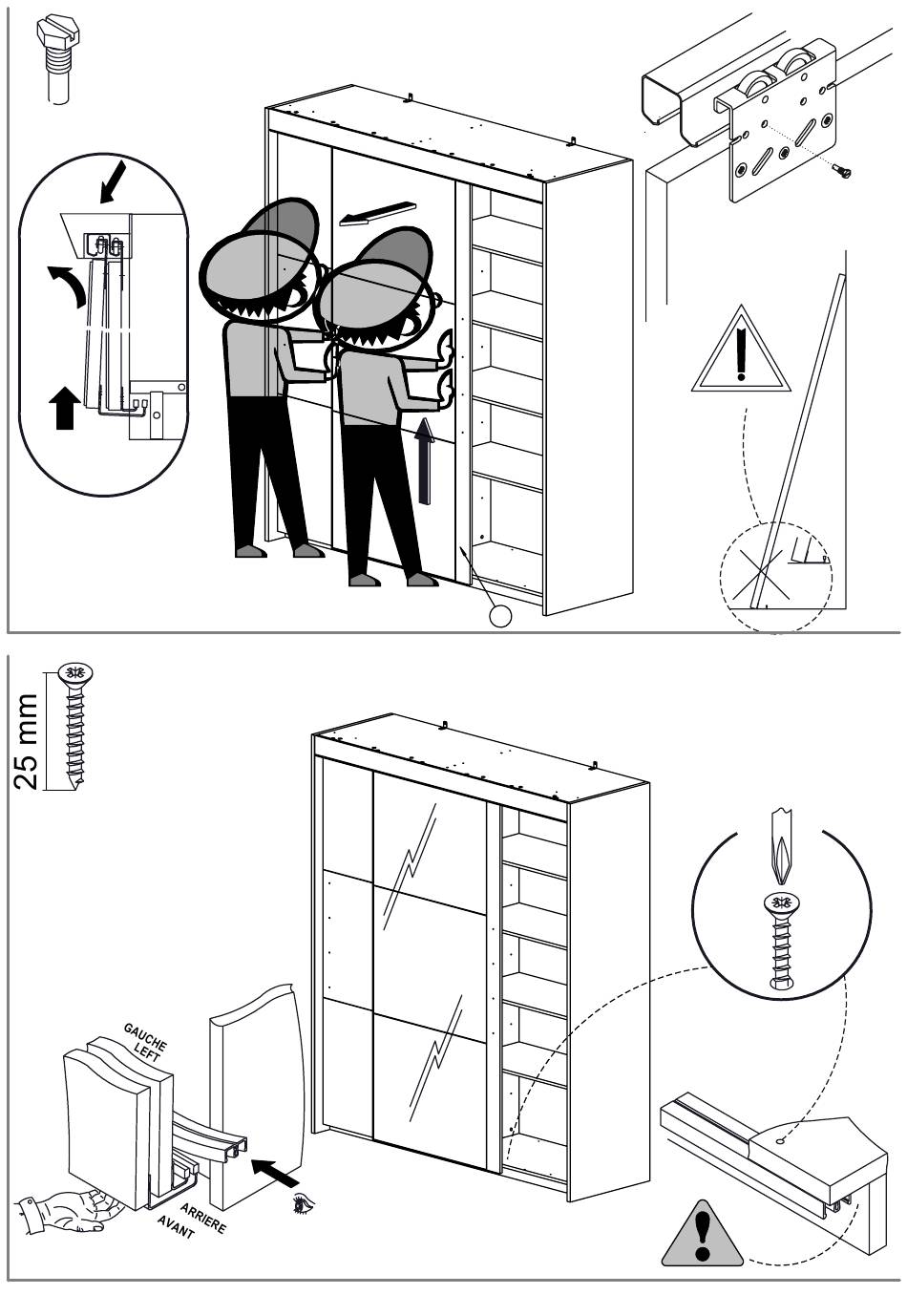 25 mm

GAUCHE
LEFT

ARRIERE
AVANT