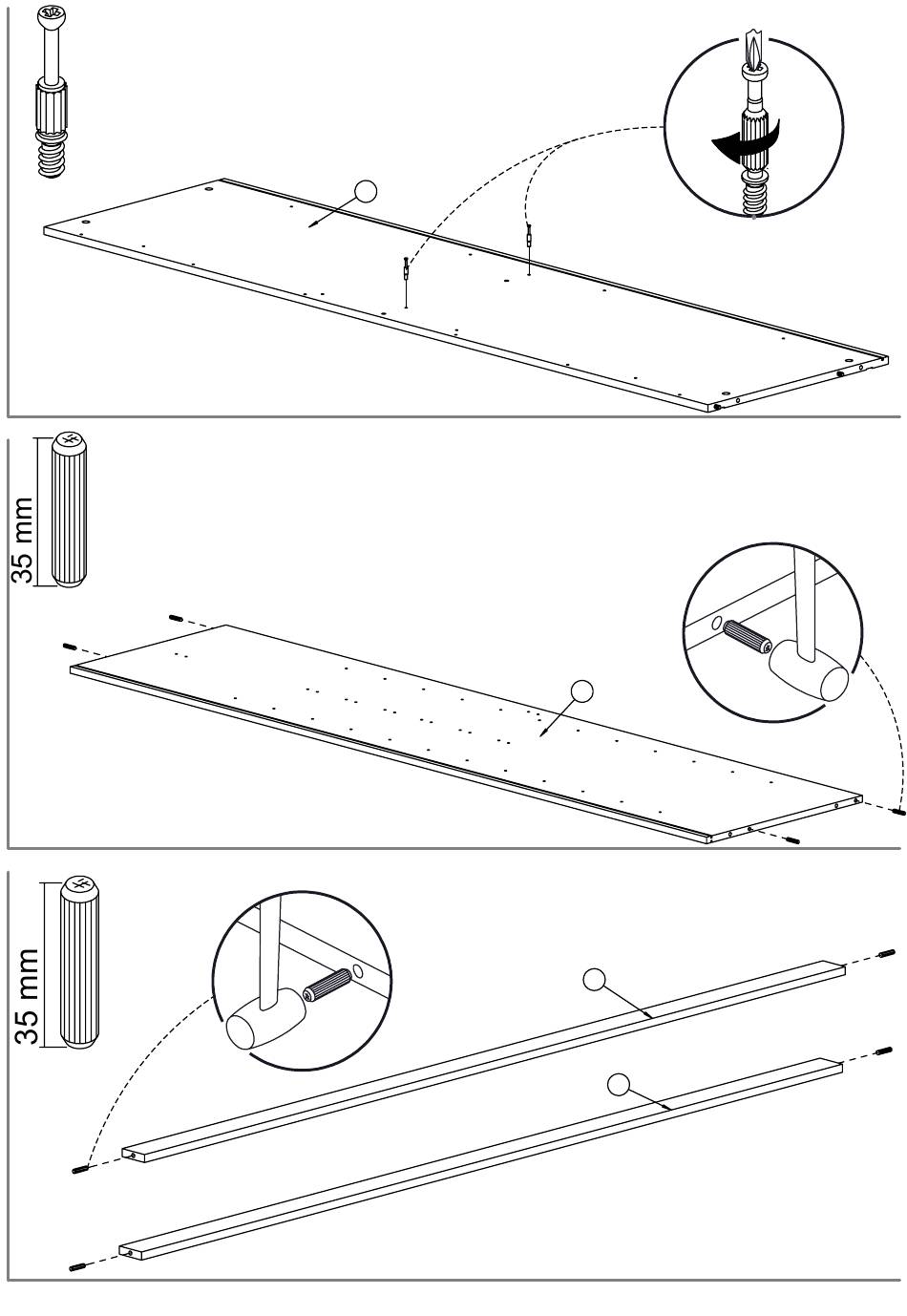 35 mm

35 mm