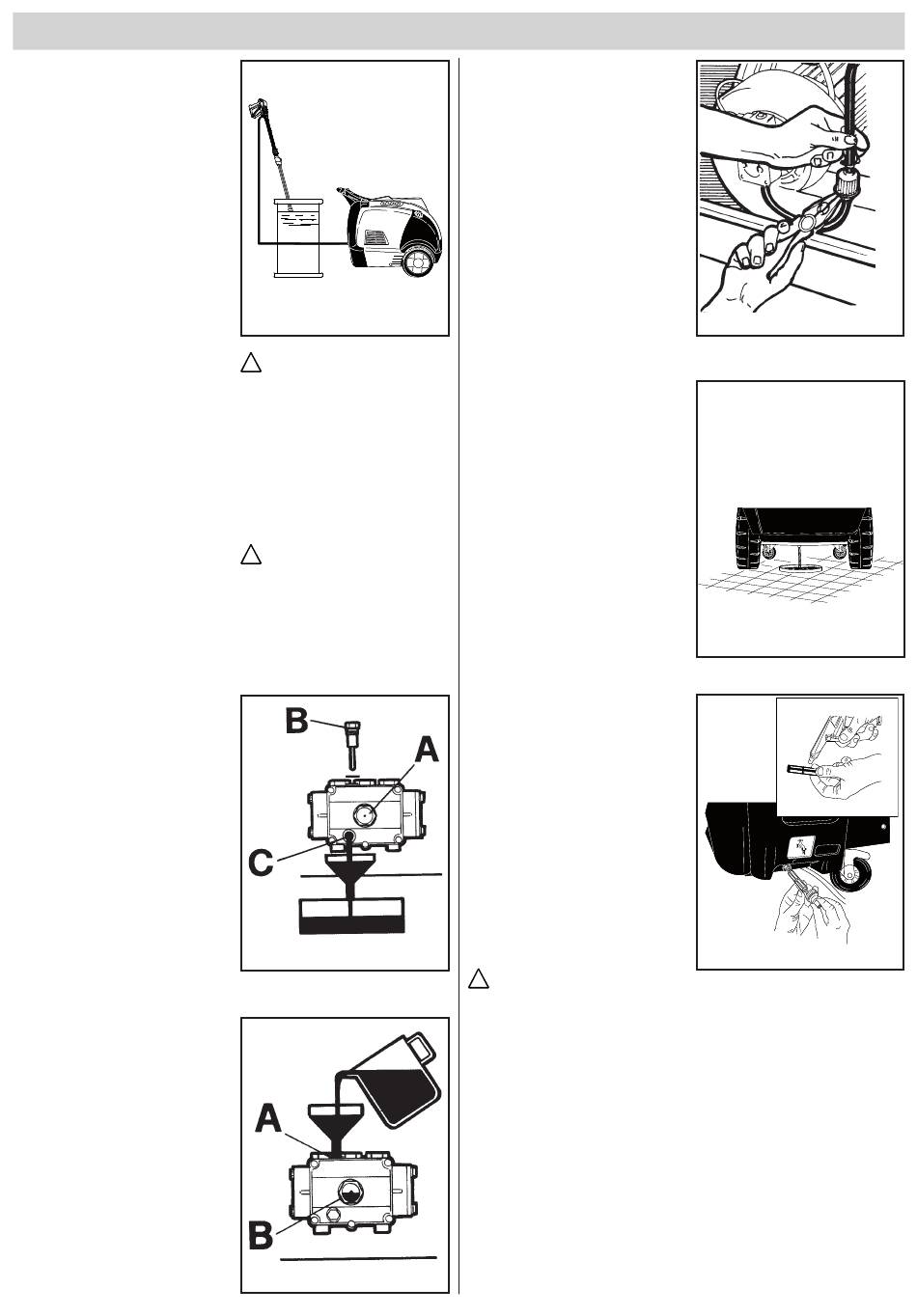 B

A

C

A

B