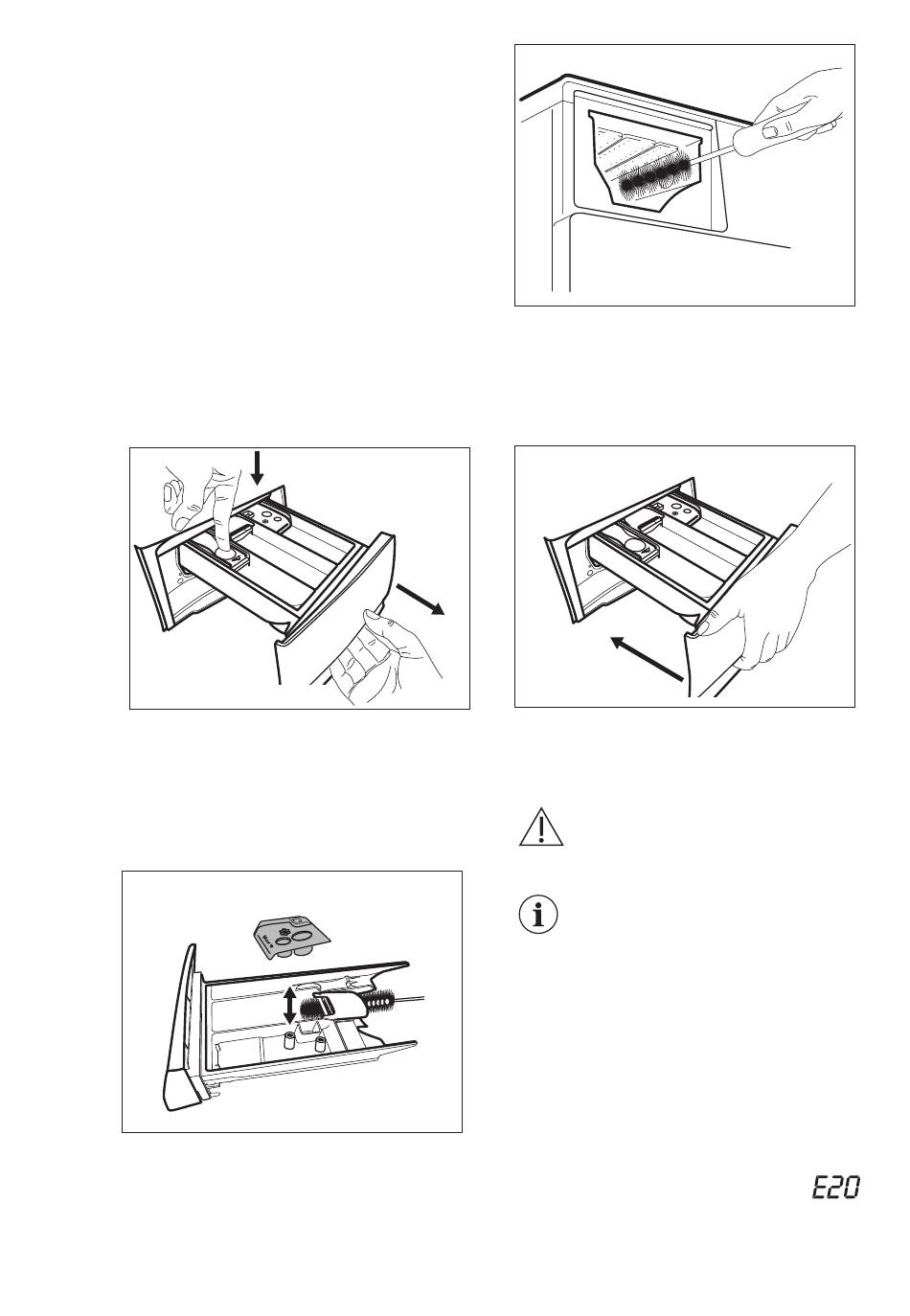 E20