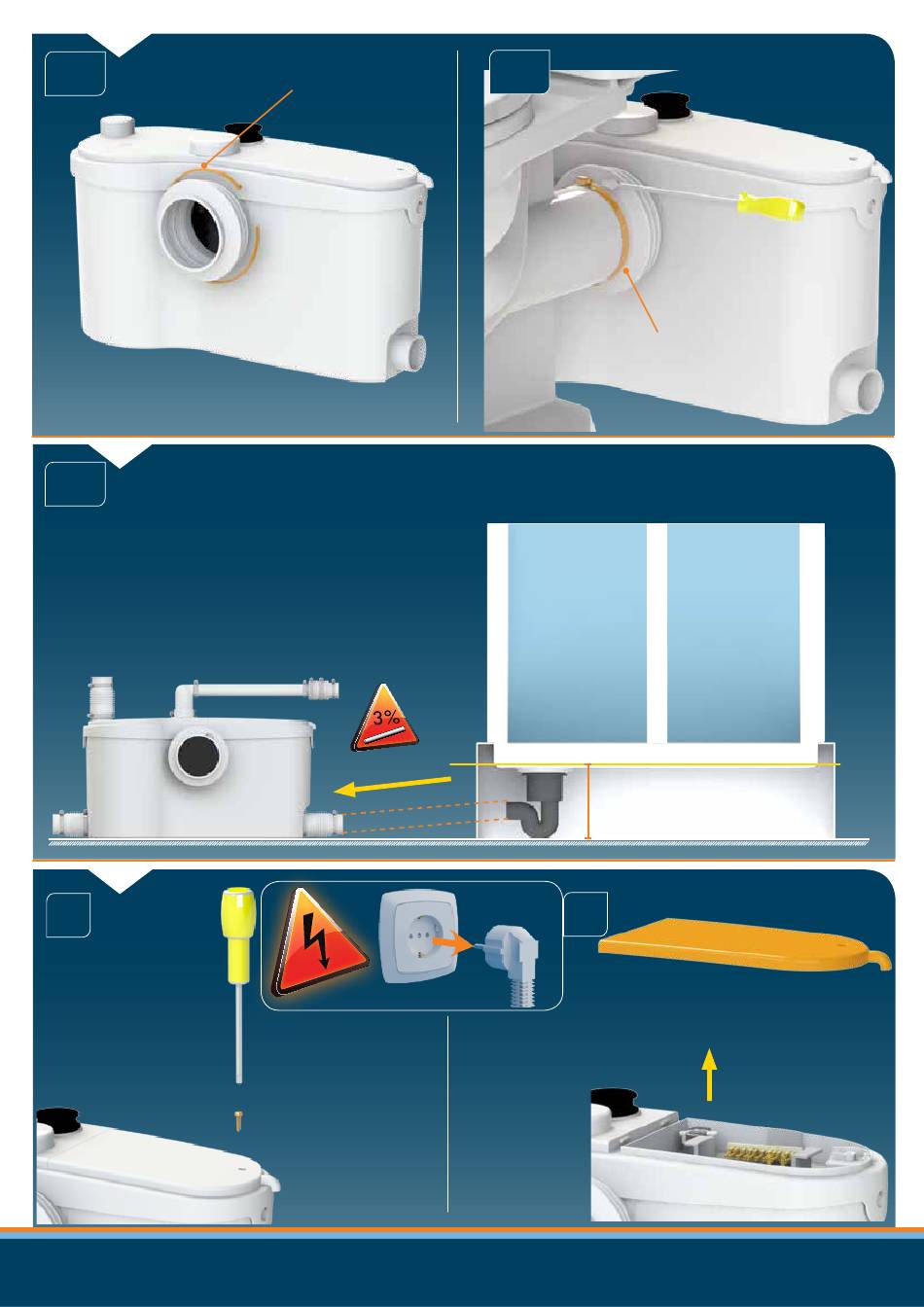 3%