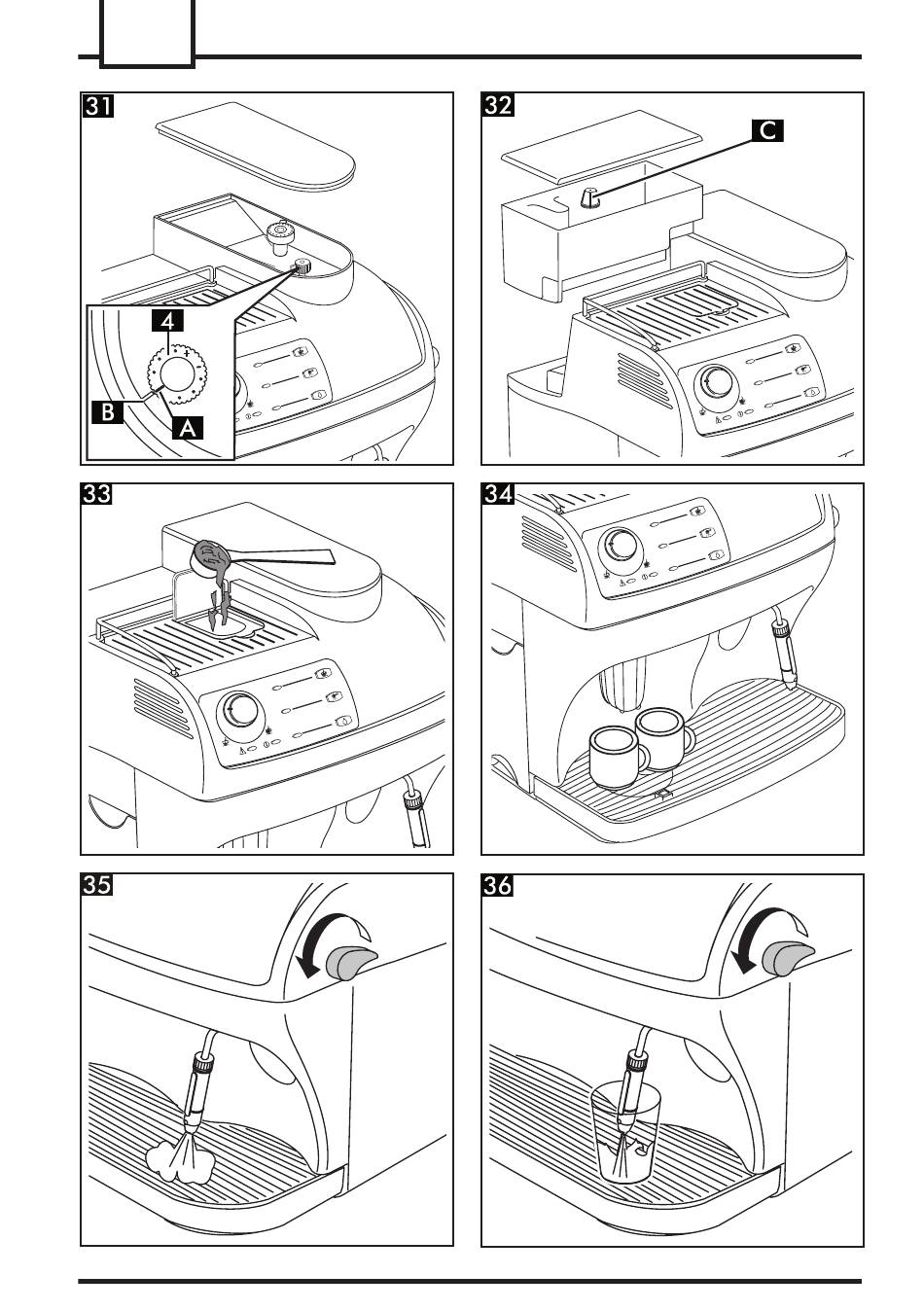 31

4

B

A

32

C

33

34

35

36