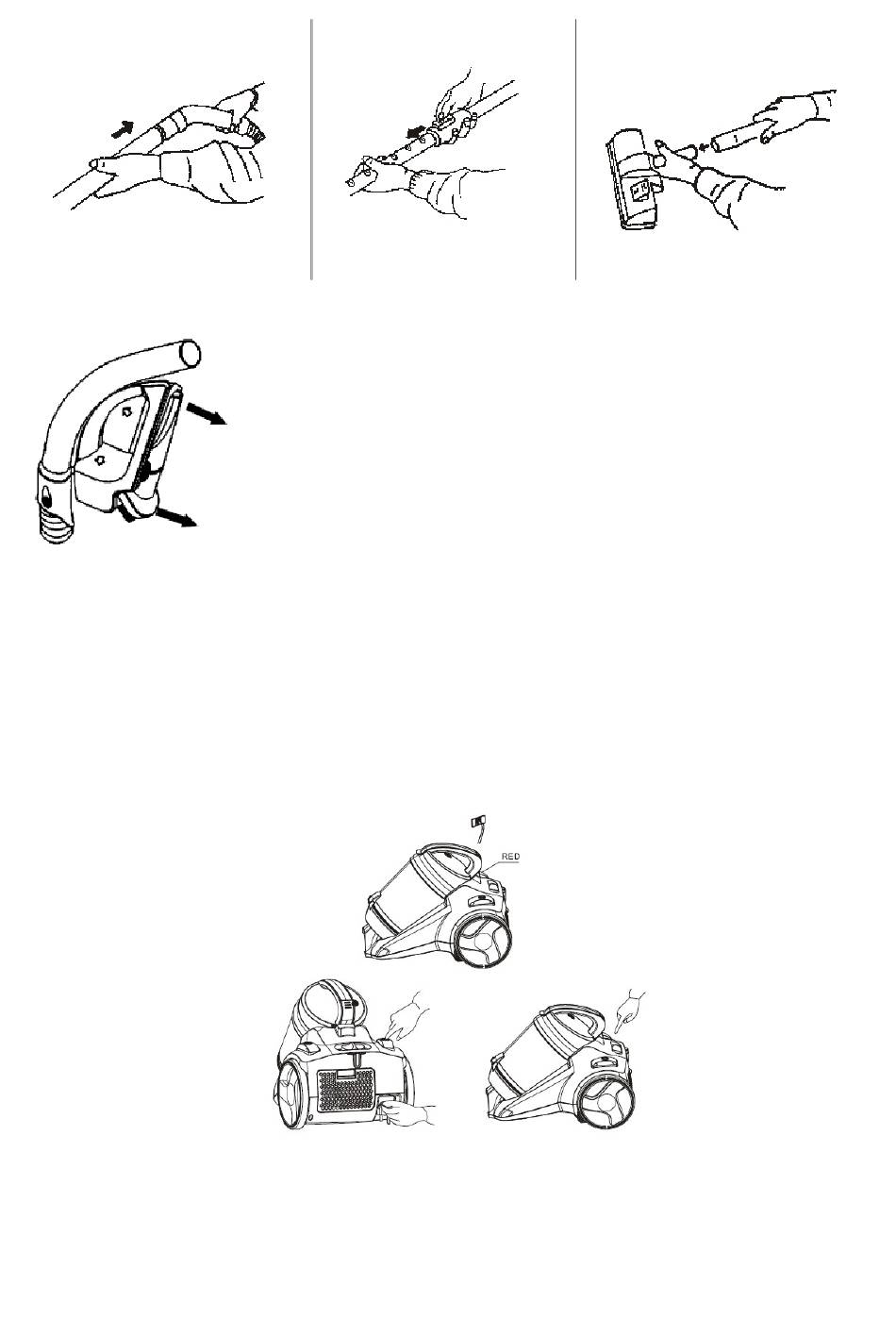 RED