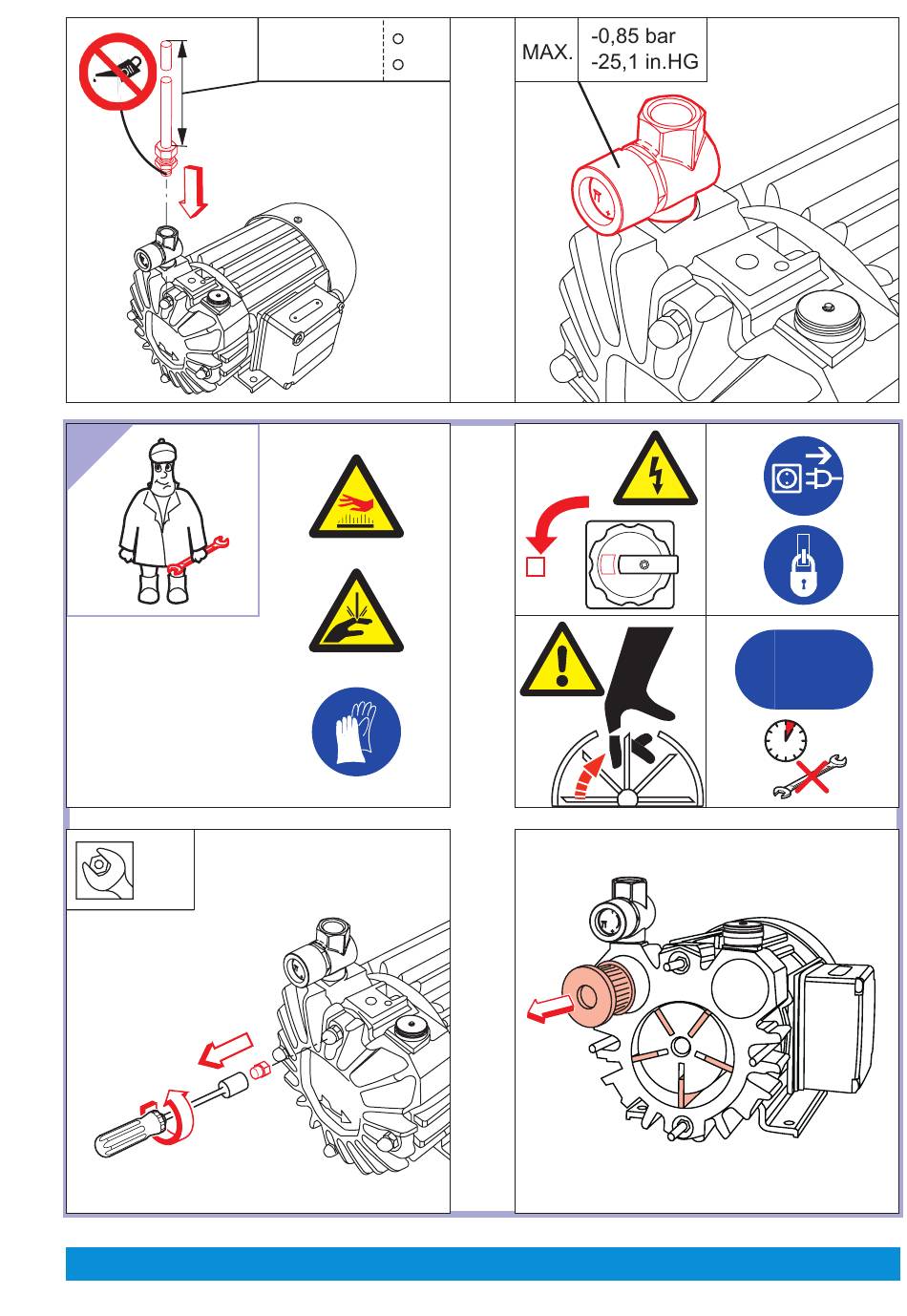 MAX.

-0,85 bar
-25,1 in.HG