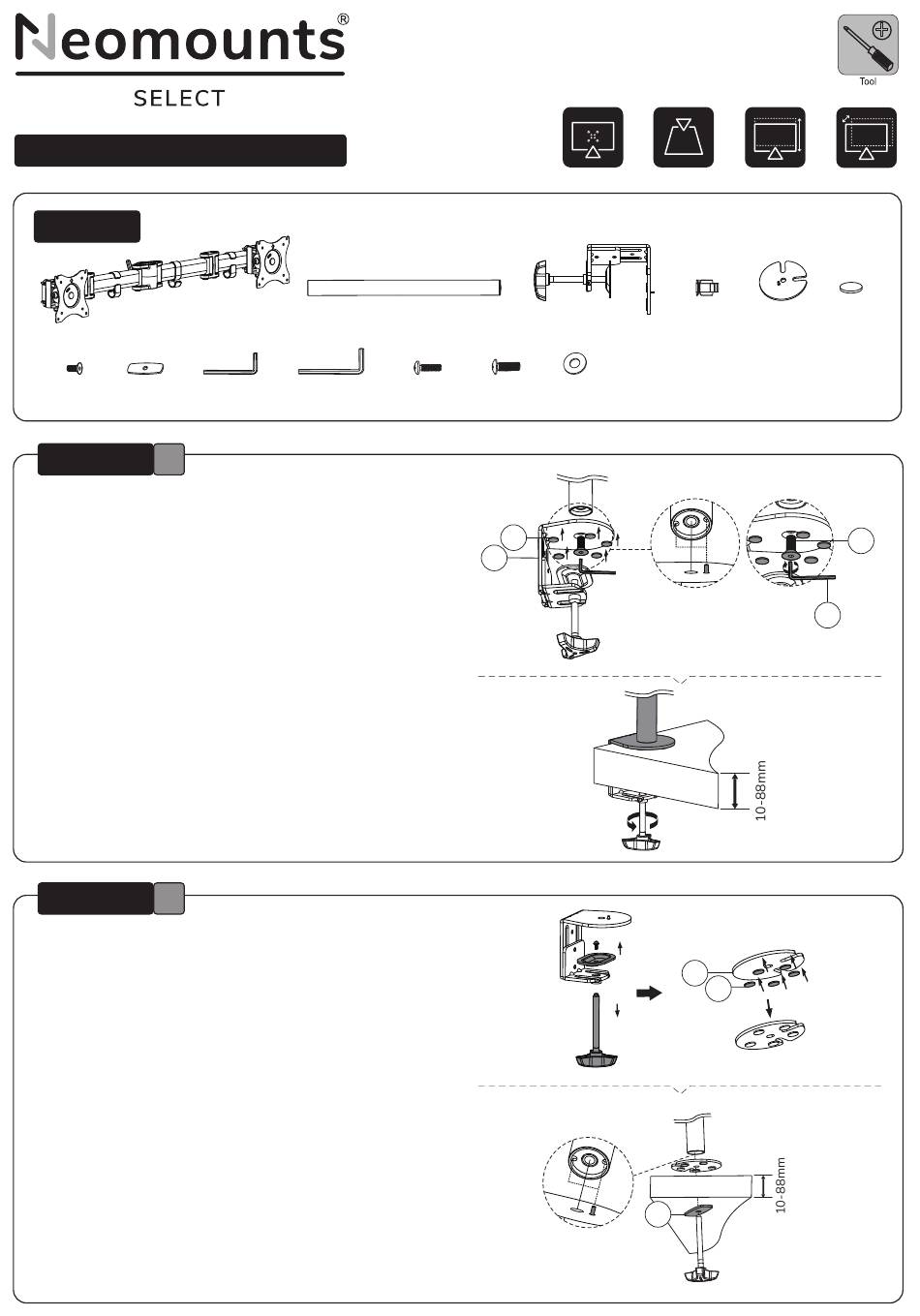 Neomounts®
SELECT

Tool

10-88mm

10-88mm