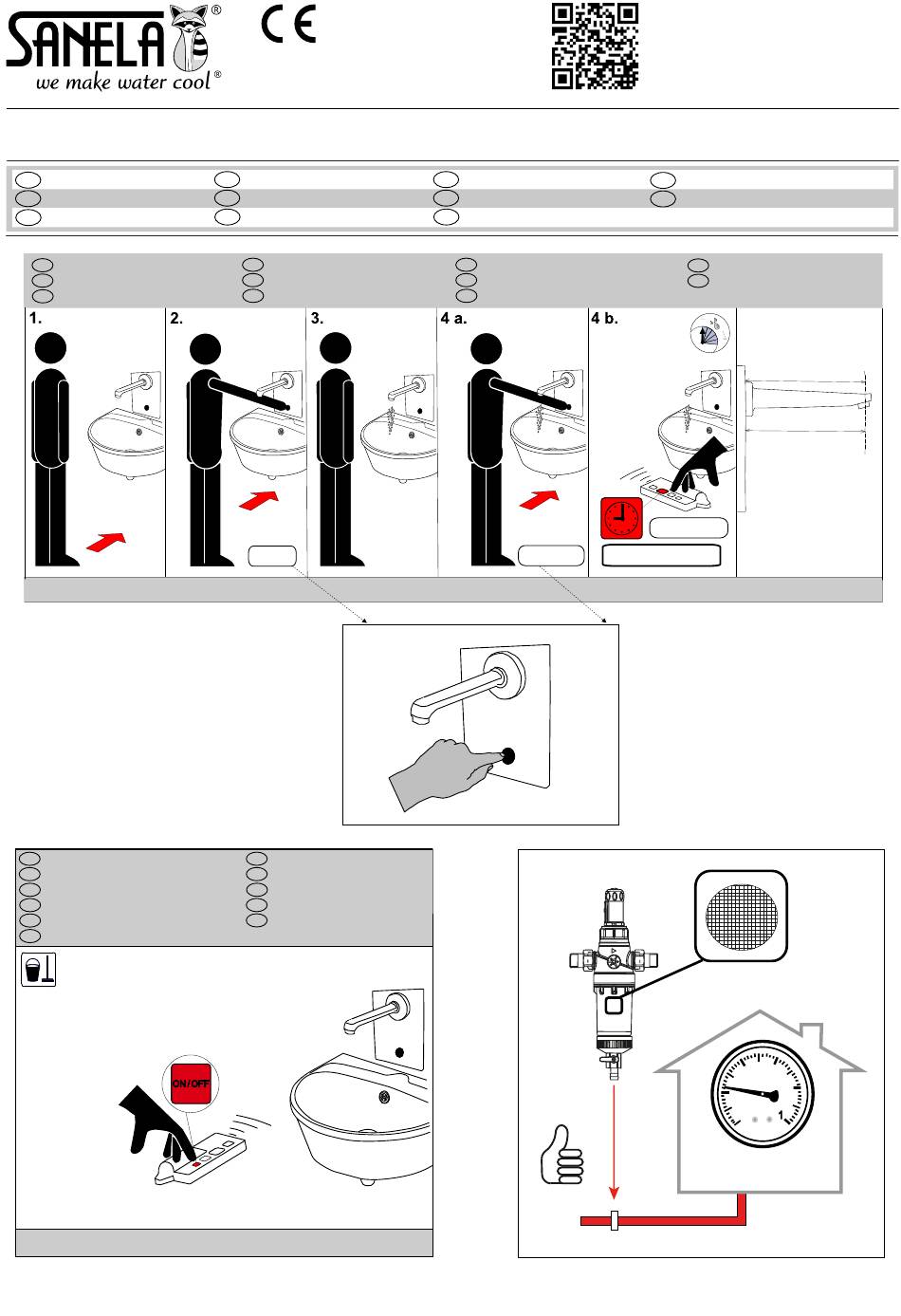 SANELA®
we make water cool®

CE

1.

2.

3.

4 a.

4 b.

ON/OFF

1