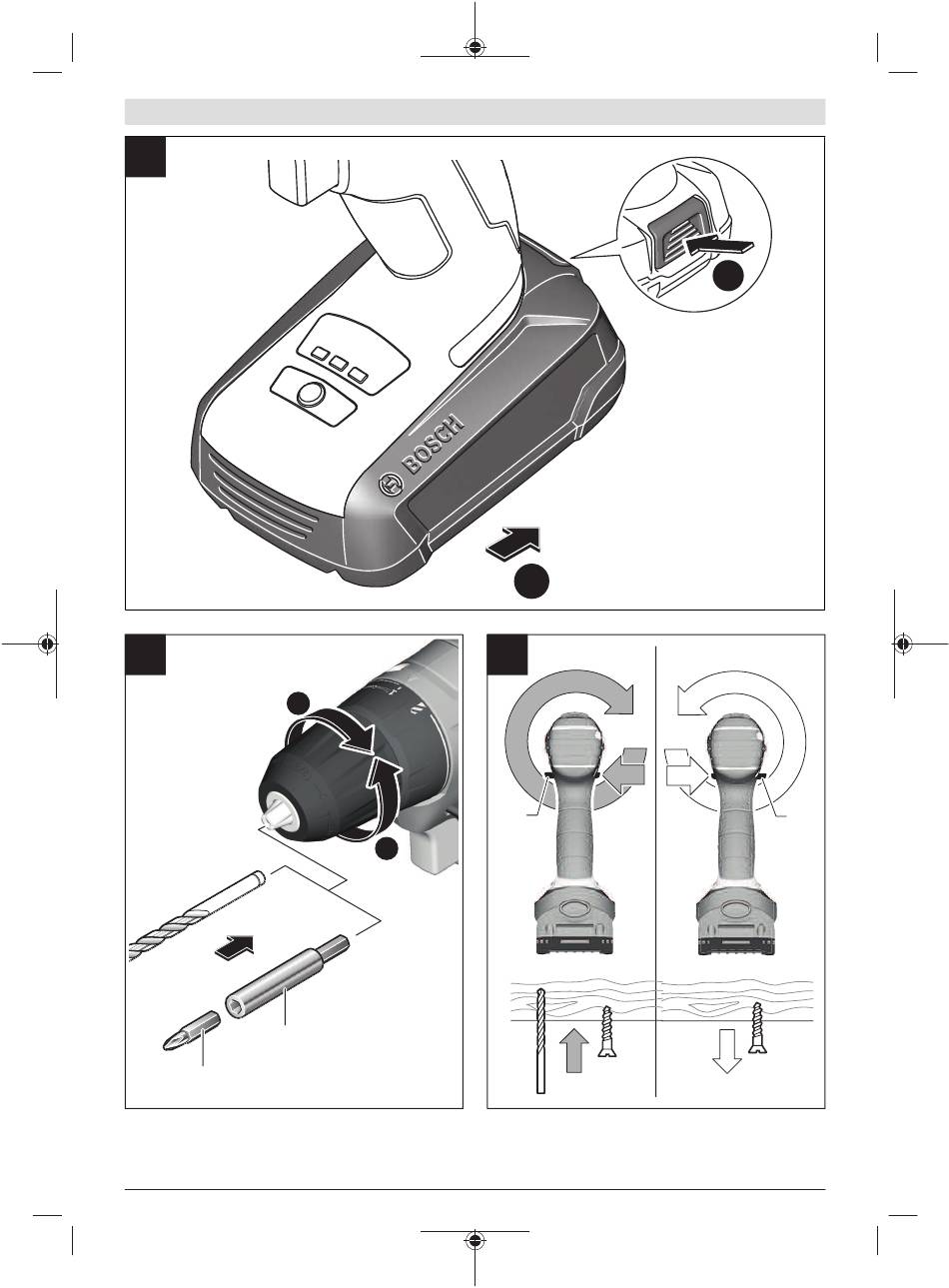 BOSCH