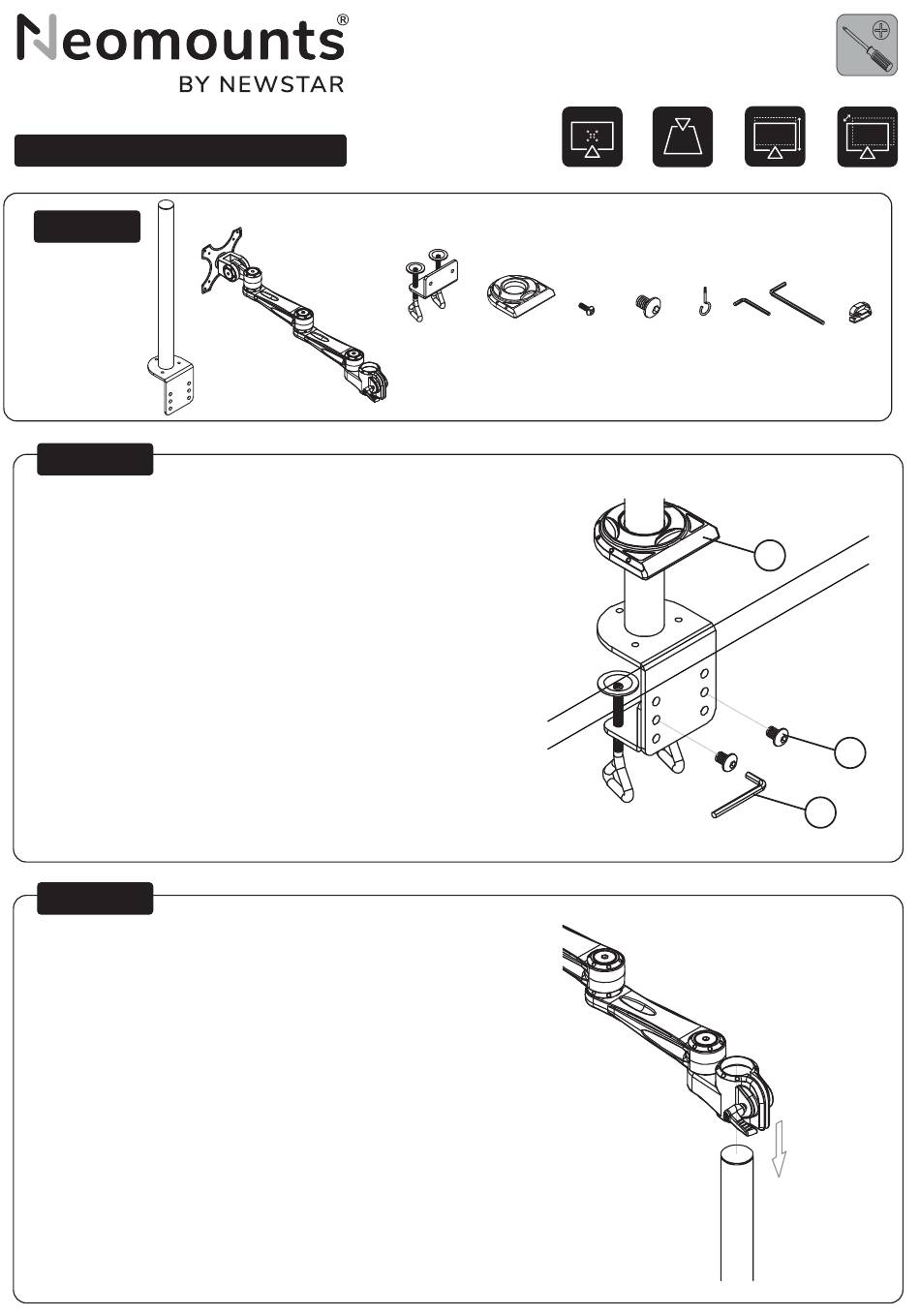 Neomounts®
BY NEWSTAR