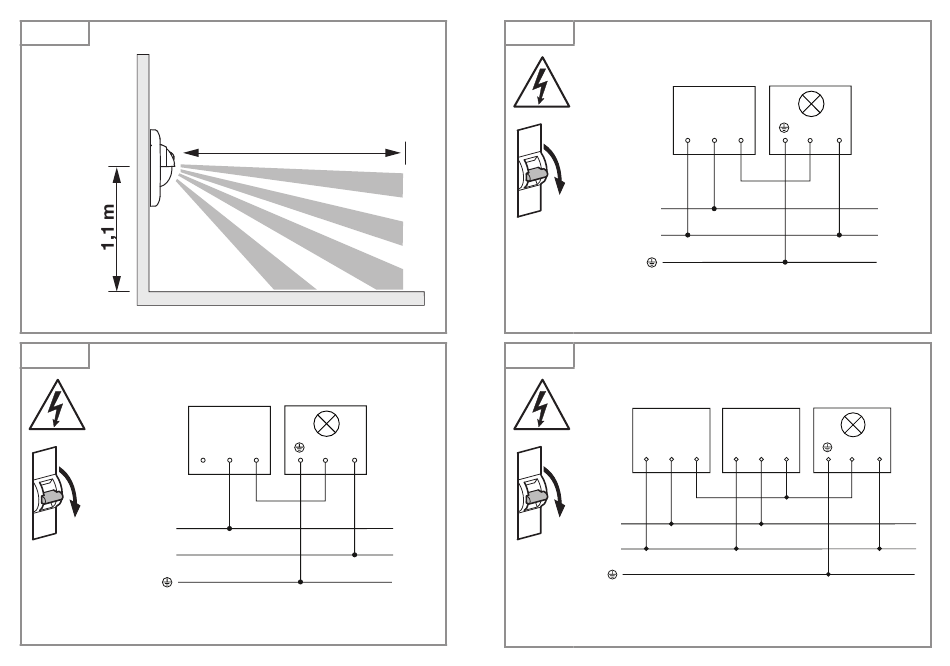 1,1 m