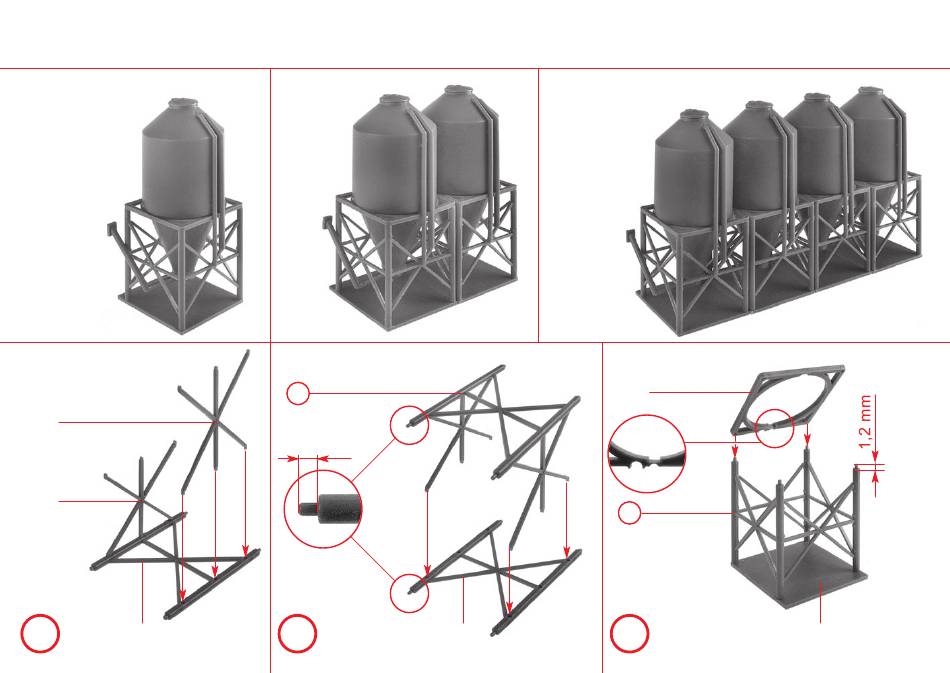 1,2 mm