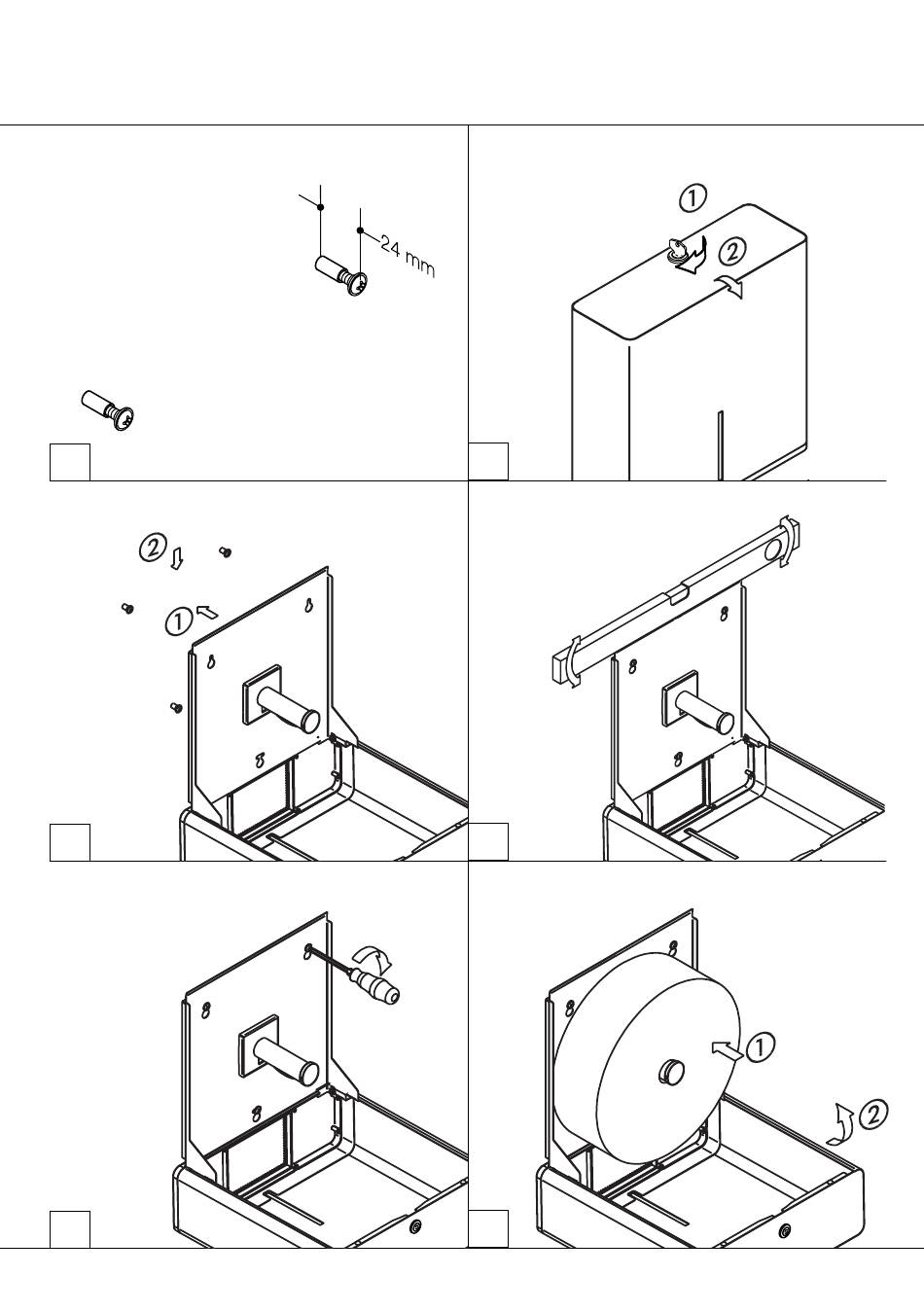 24 mm

①
②

②
①

①
②