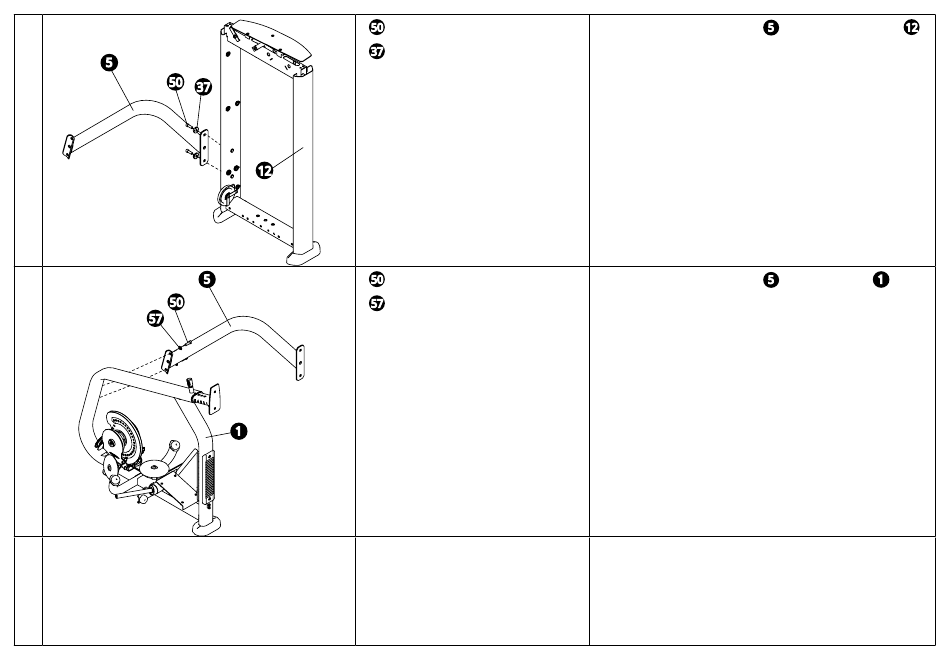 | | 5 50 37 12 | 50 37 | 5 12 |
|---|---|---|---|
| | 5 50 57 1 | 50 57 | 5 1 |
| | | | |