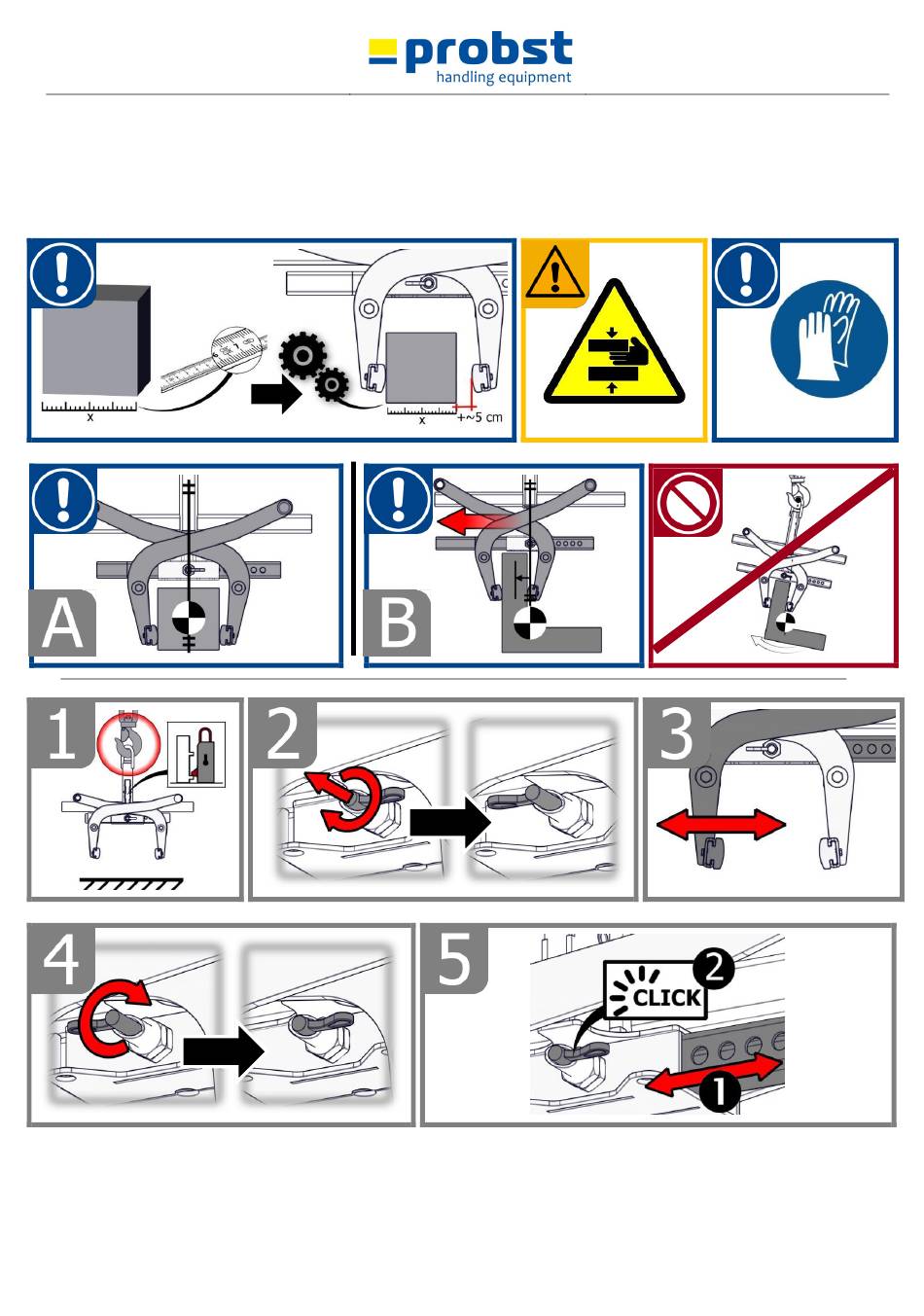 probst
handling equipment

x

x +~5 cm

A

B

1

2

3

4

5

CLICK
2
1