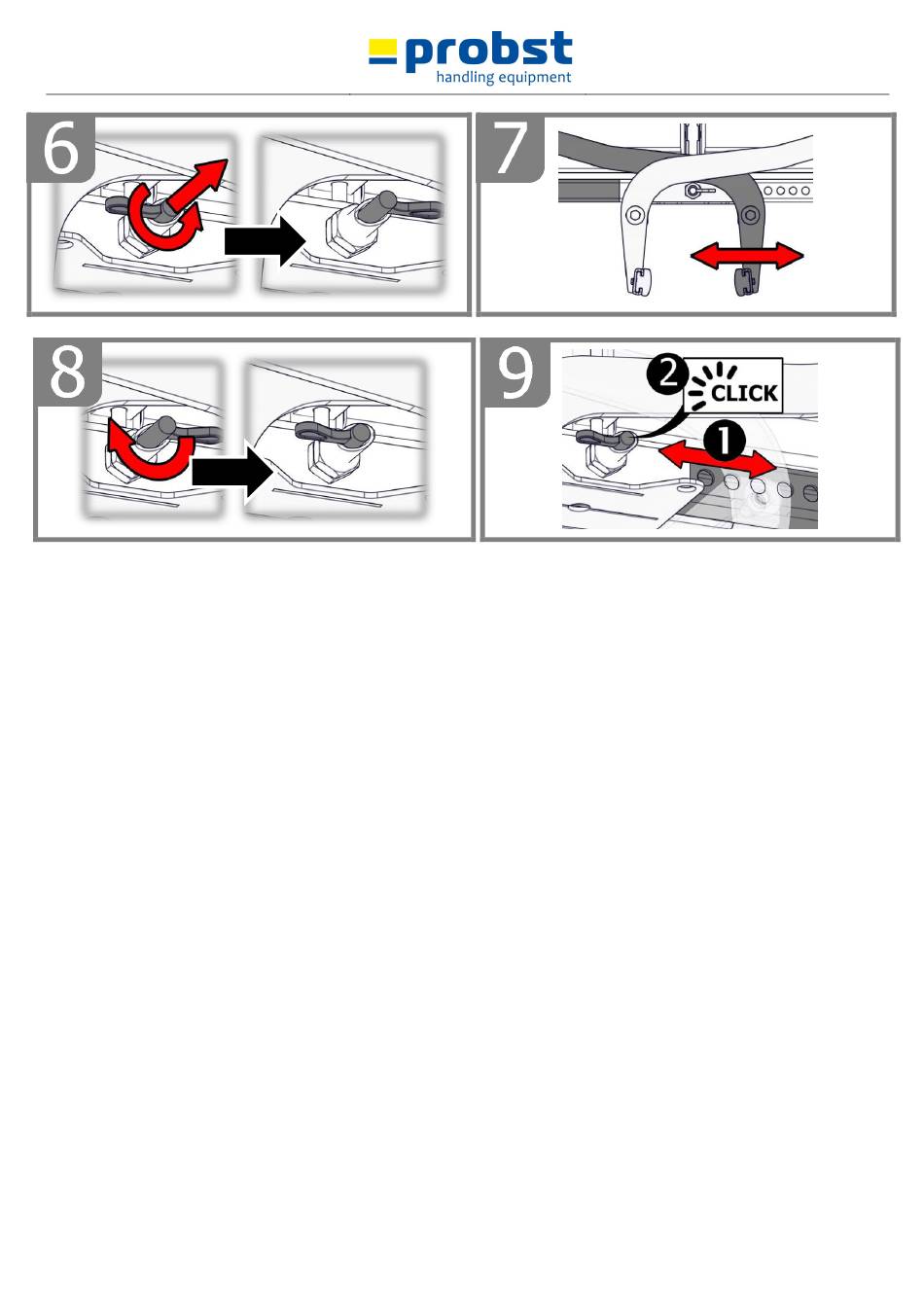 probst
handling equipment

6

7

8

9

2 CLICK 1