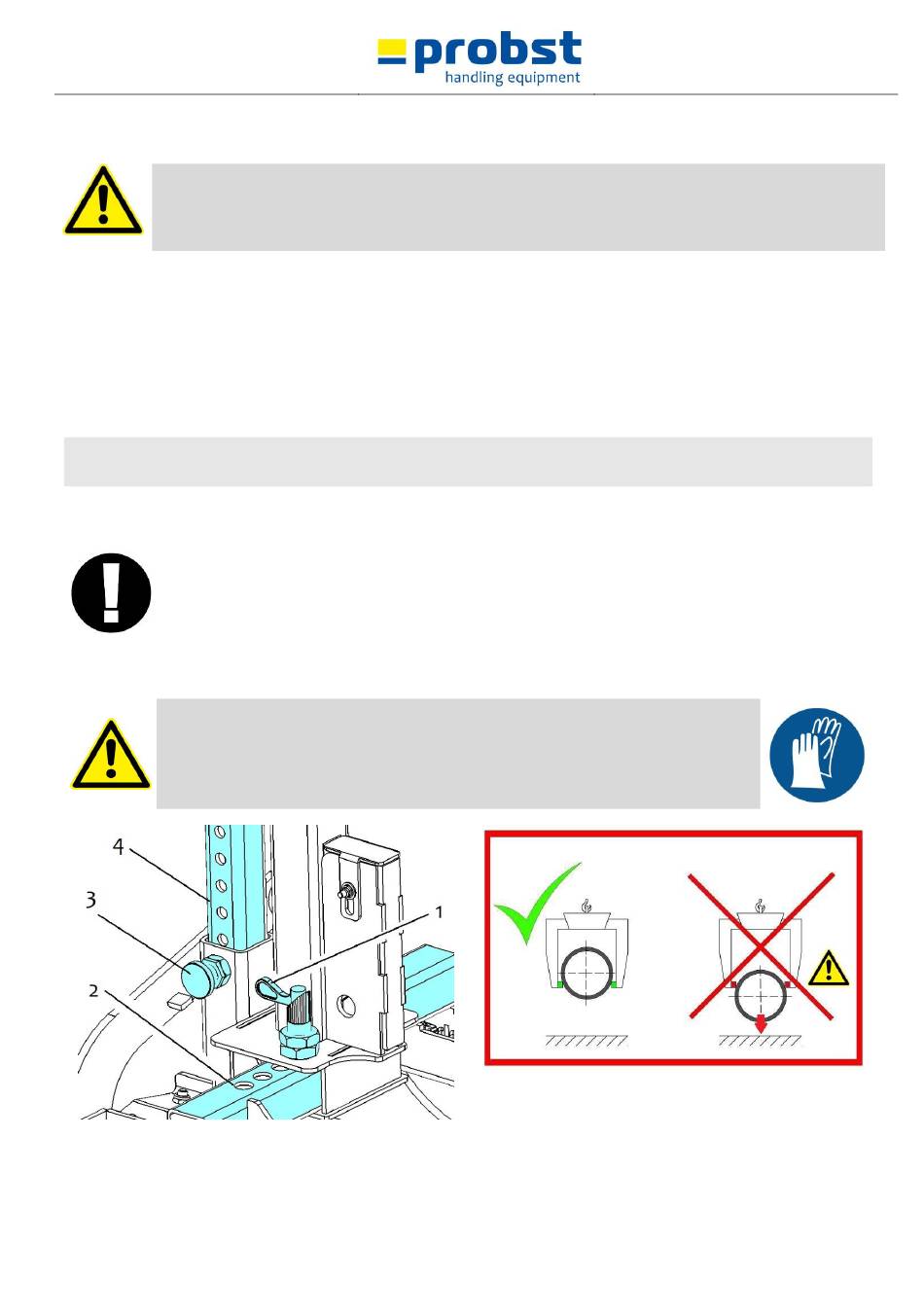 probst
handling equipment

4
3
2
1