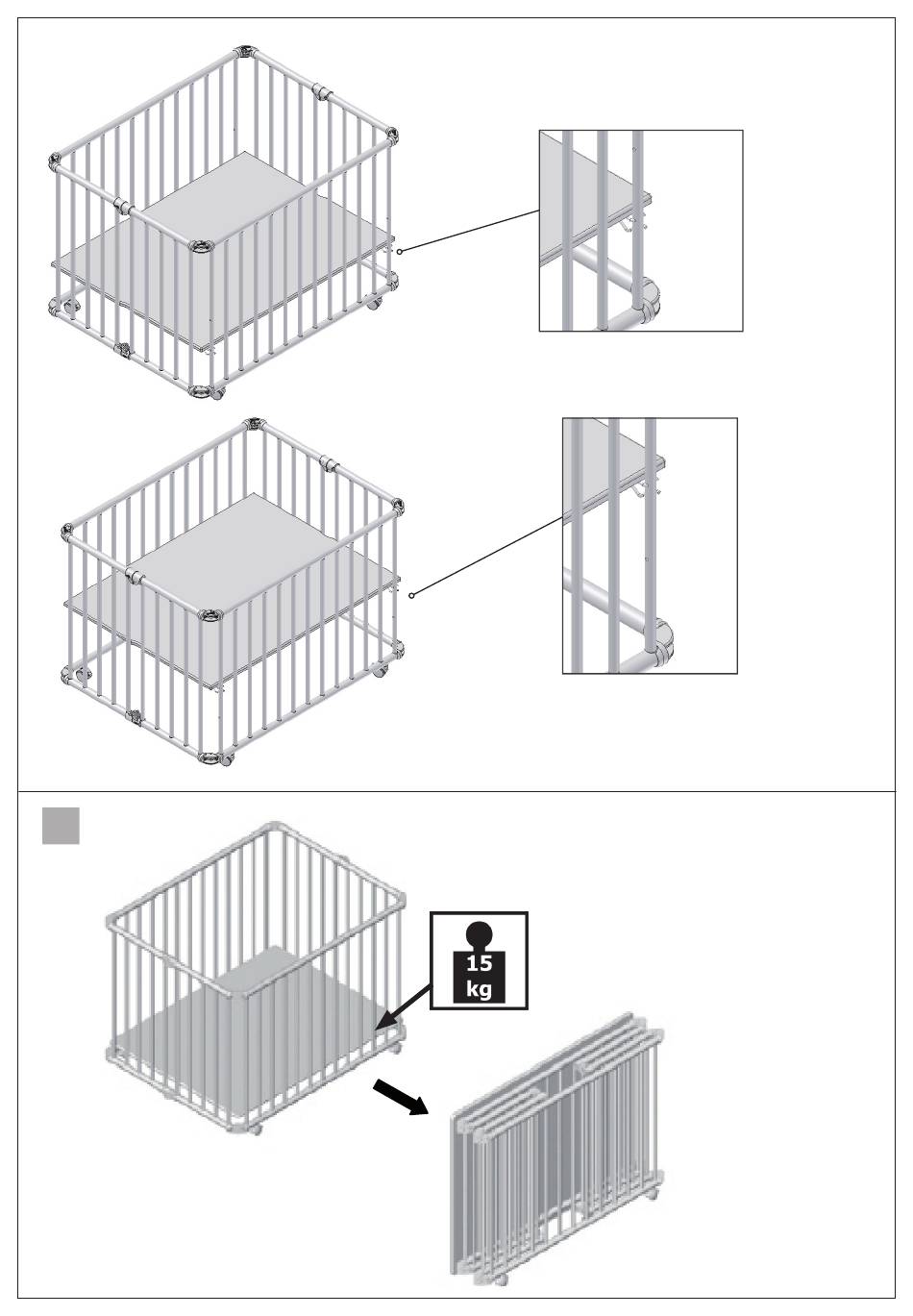 15
kg