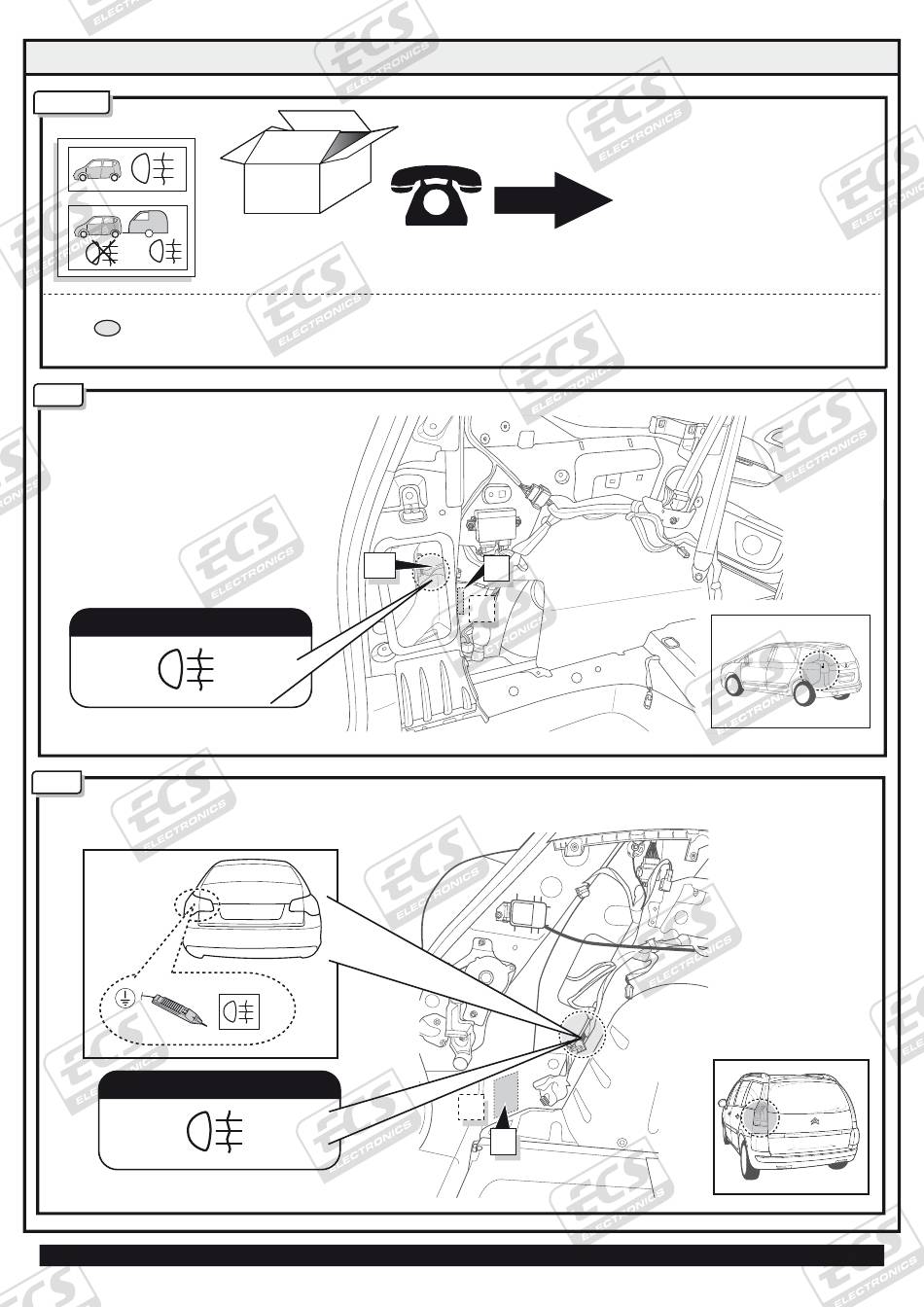 ECS ELECTRONICS