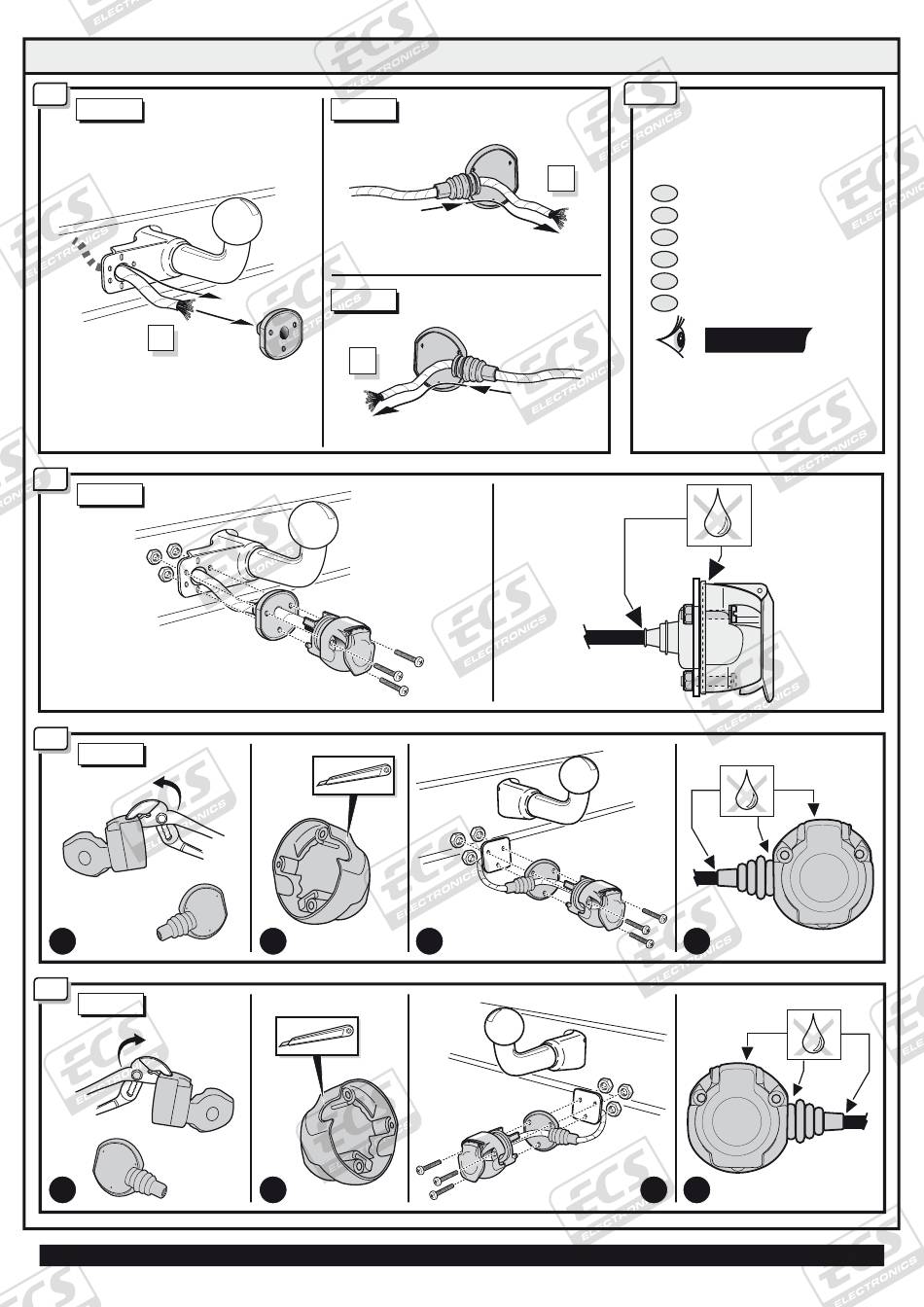 ECS
ELECTRONICS