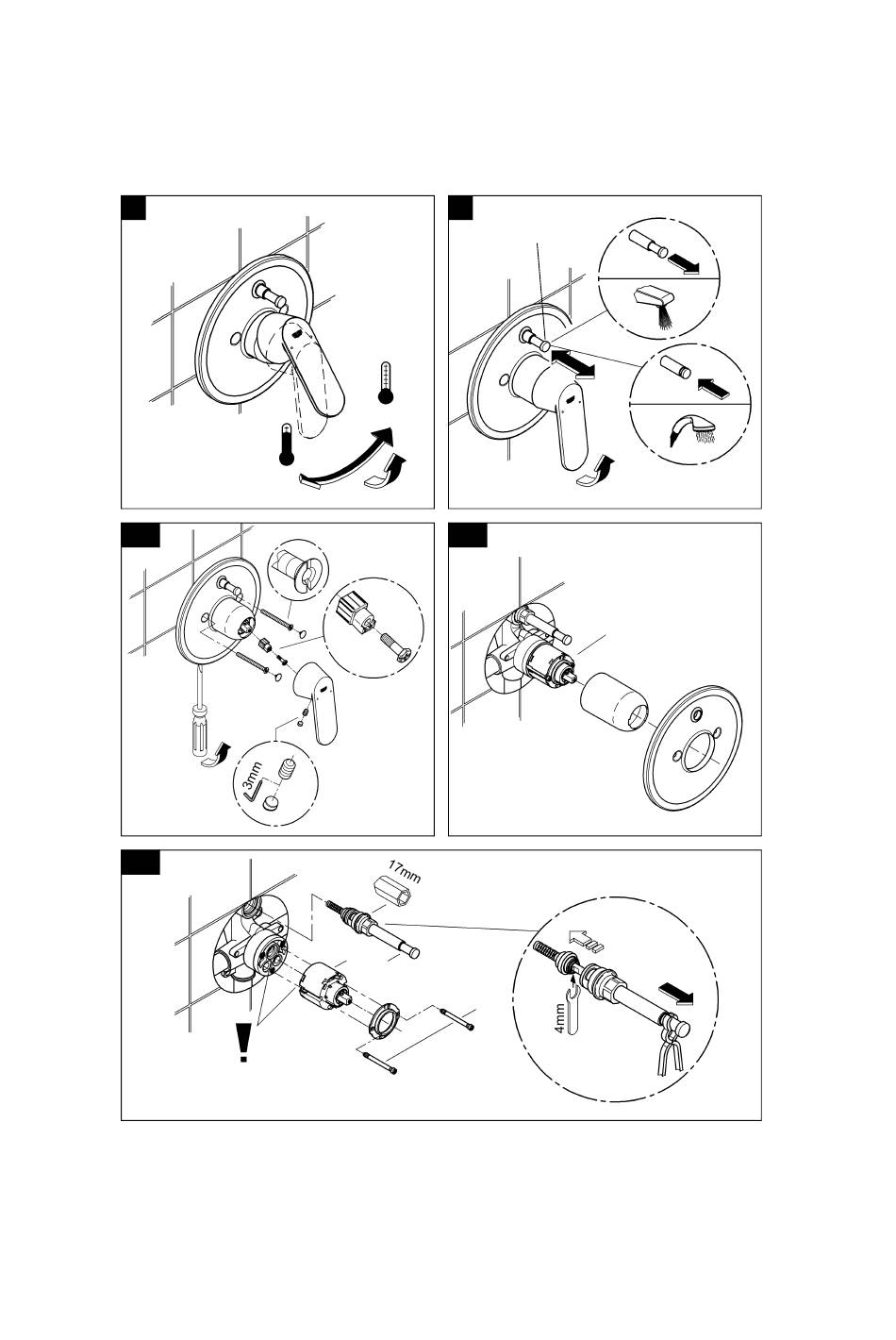 3mm

17mm

4mm

!