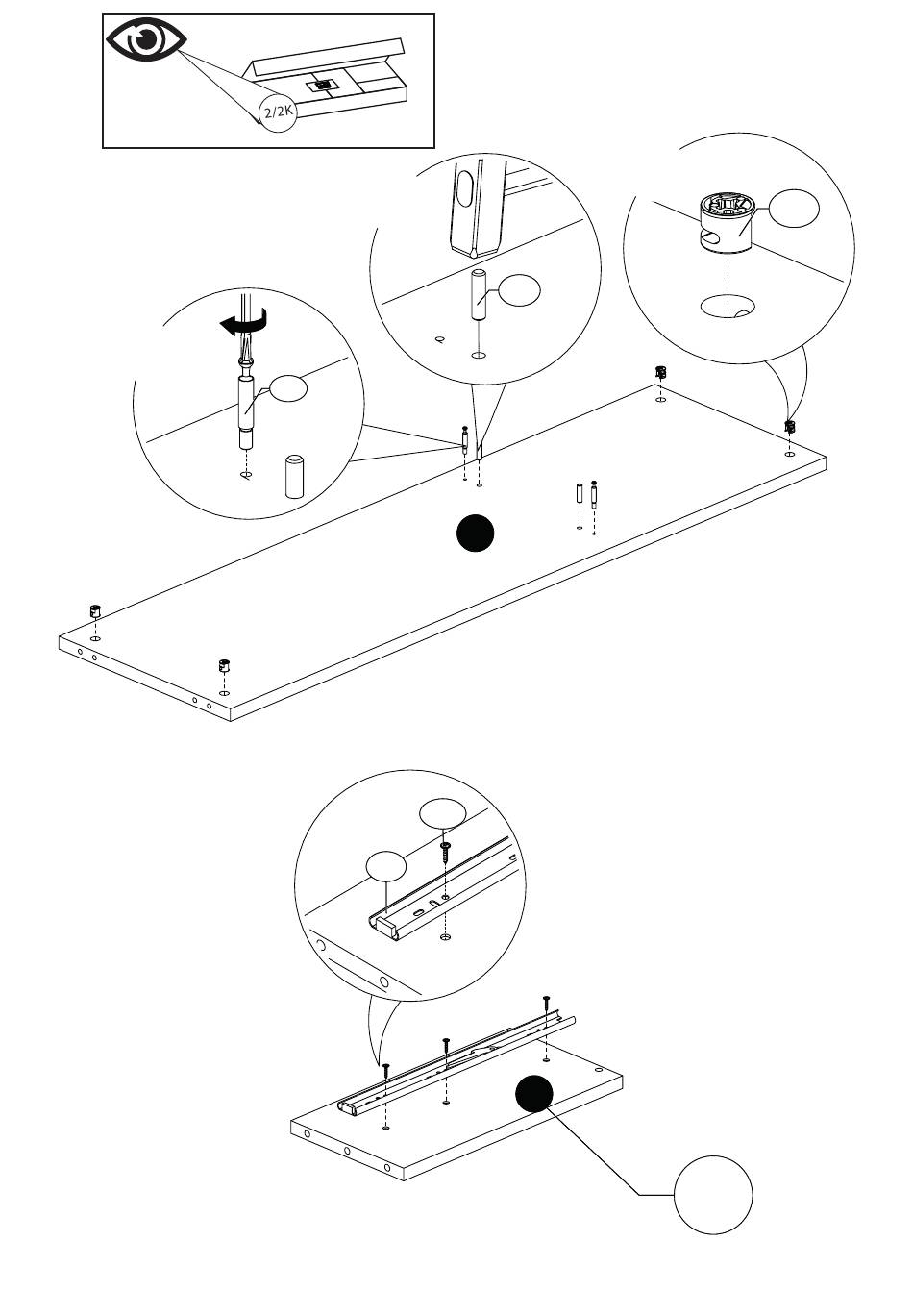 2/2K