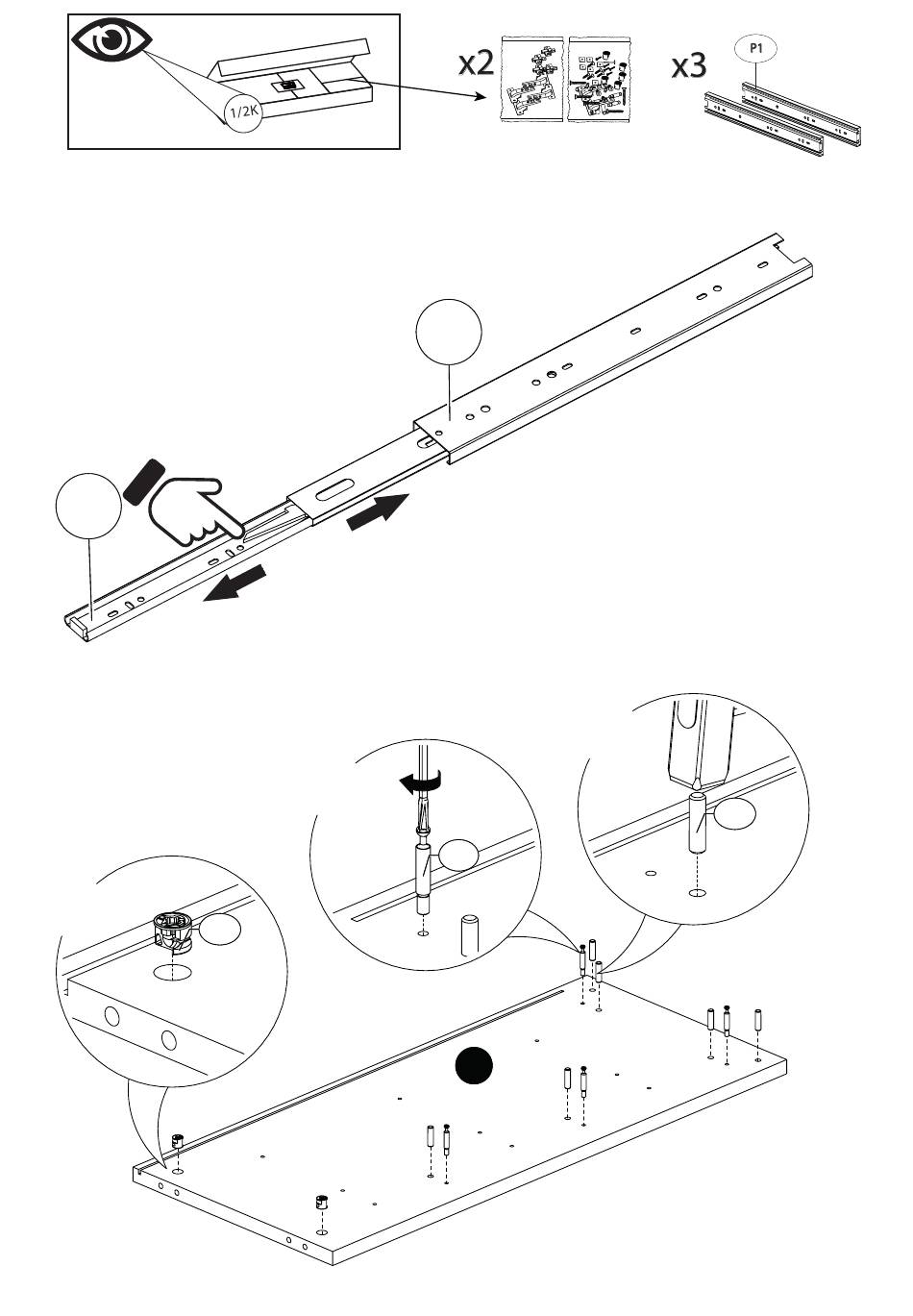 1/2K
x2
x3
P1