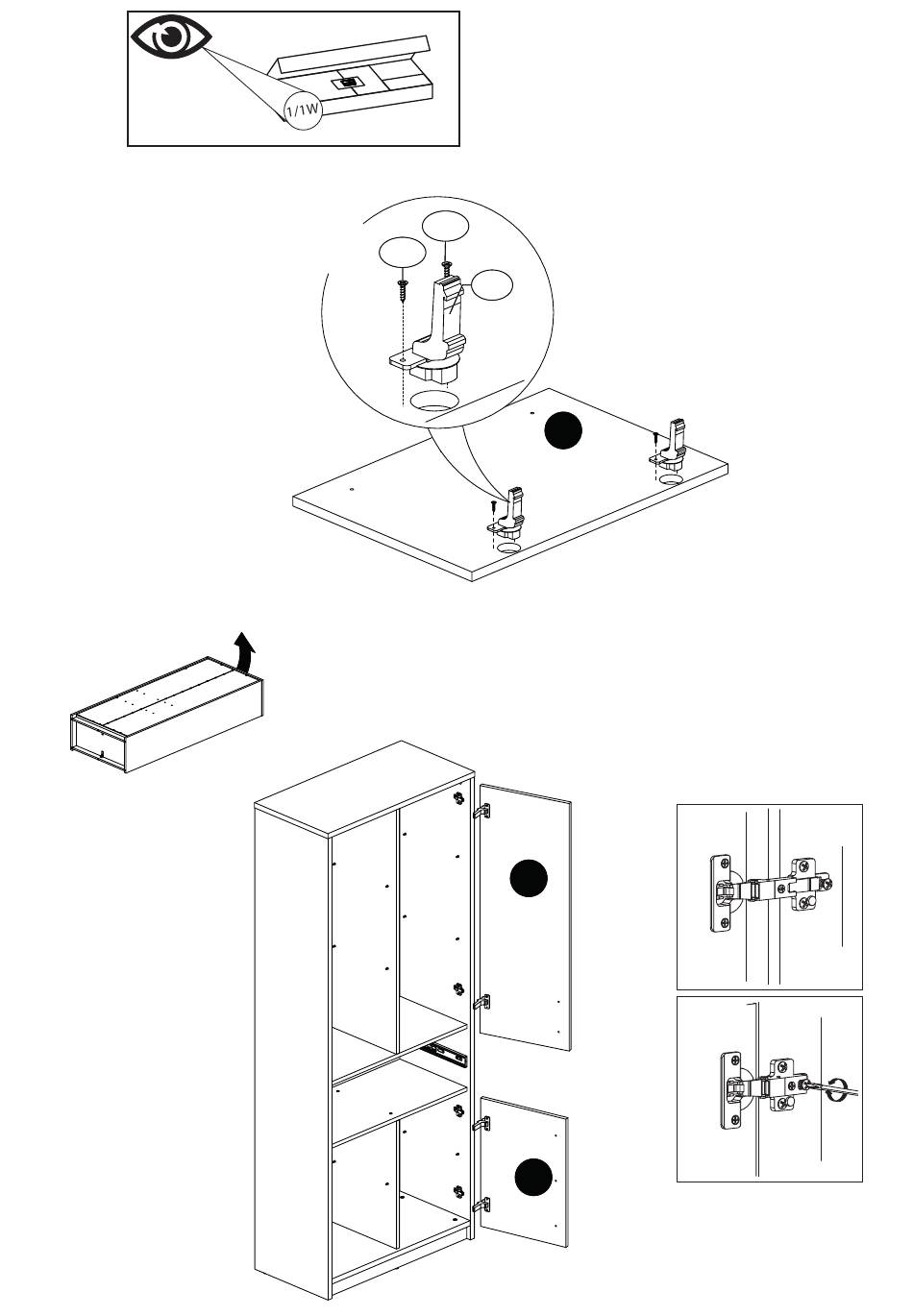 1/1W