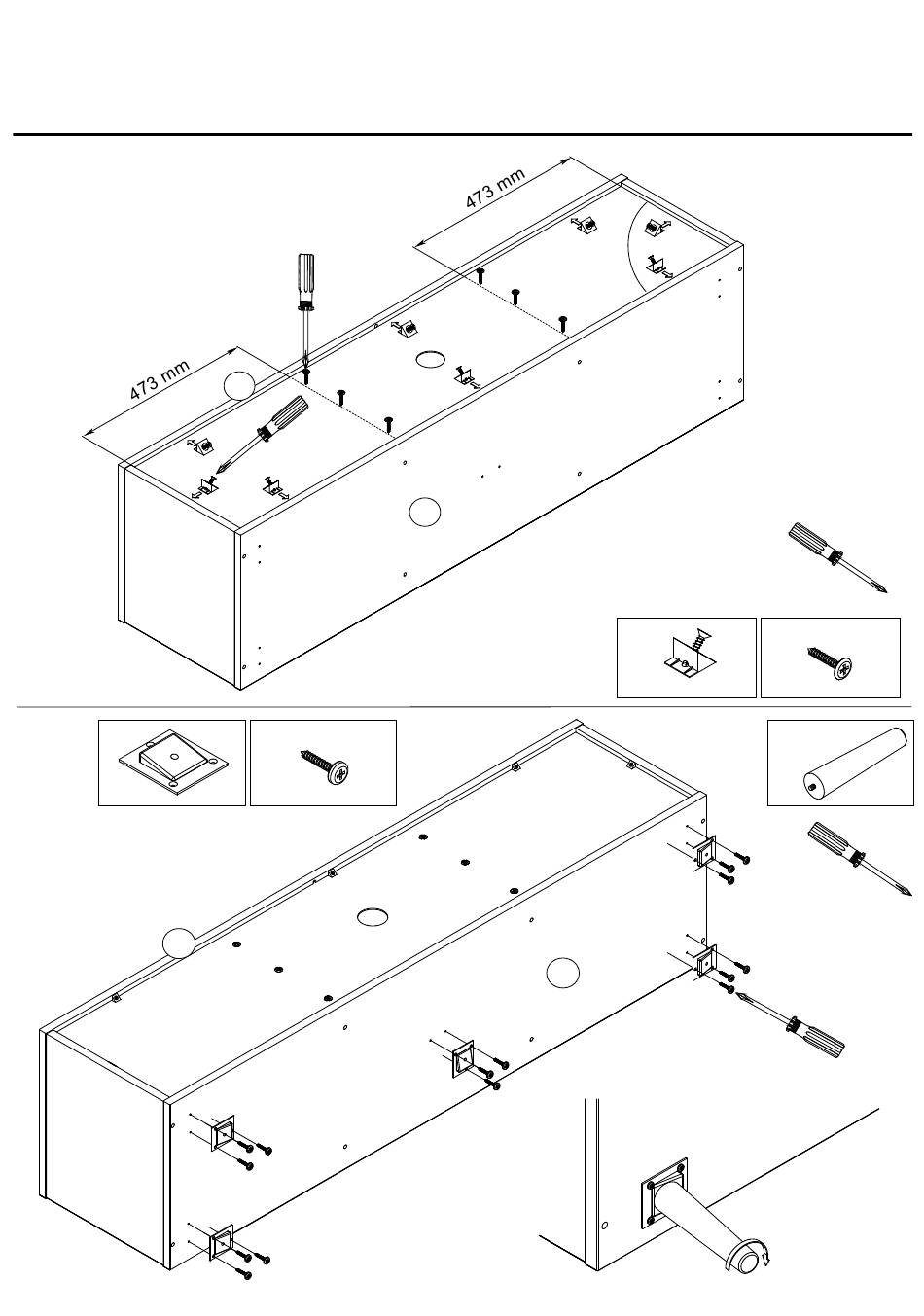 473 mm

473 mm