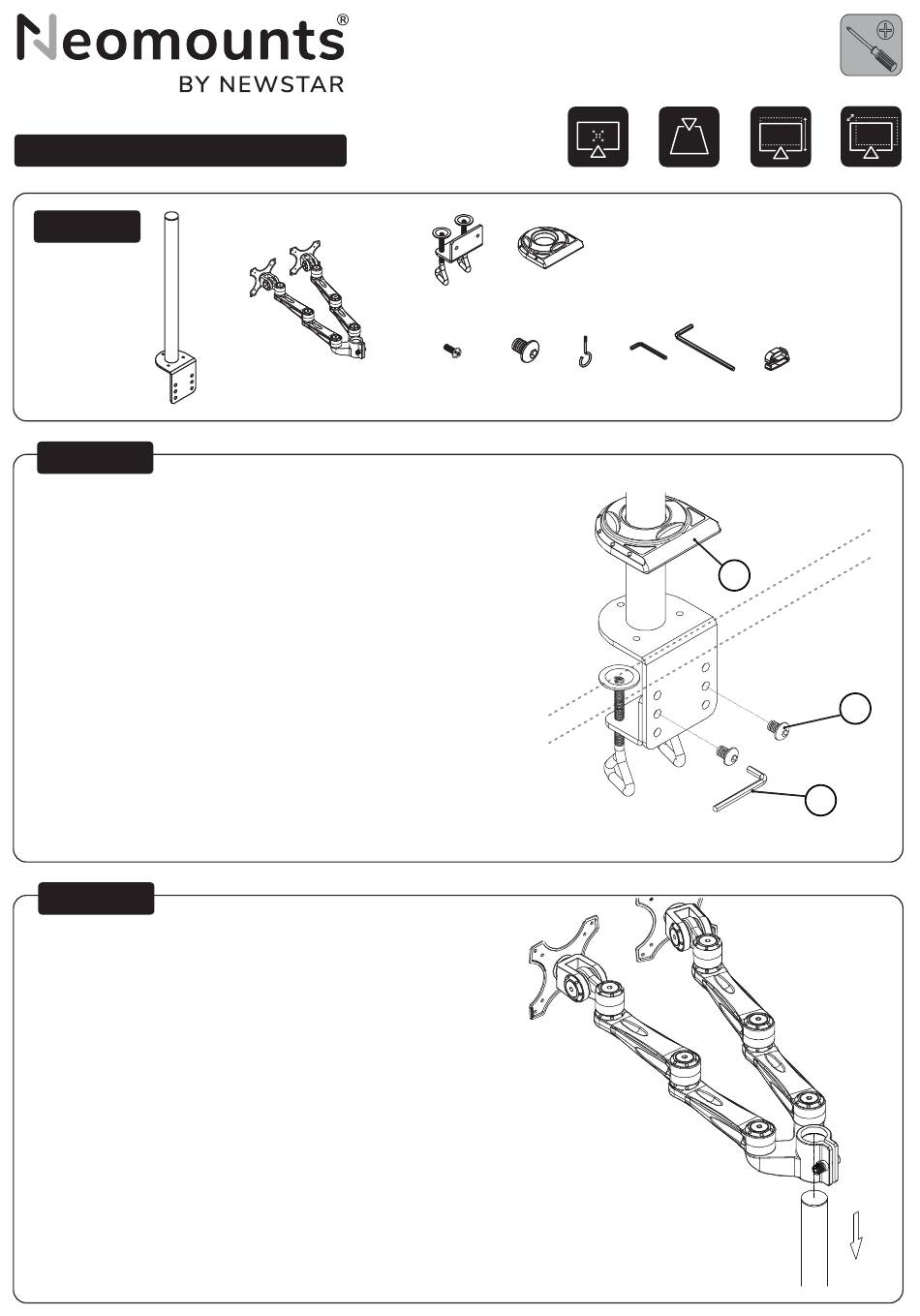 Neomounts®
BY NEWSTAR