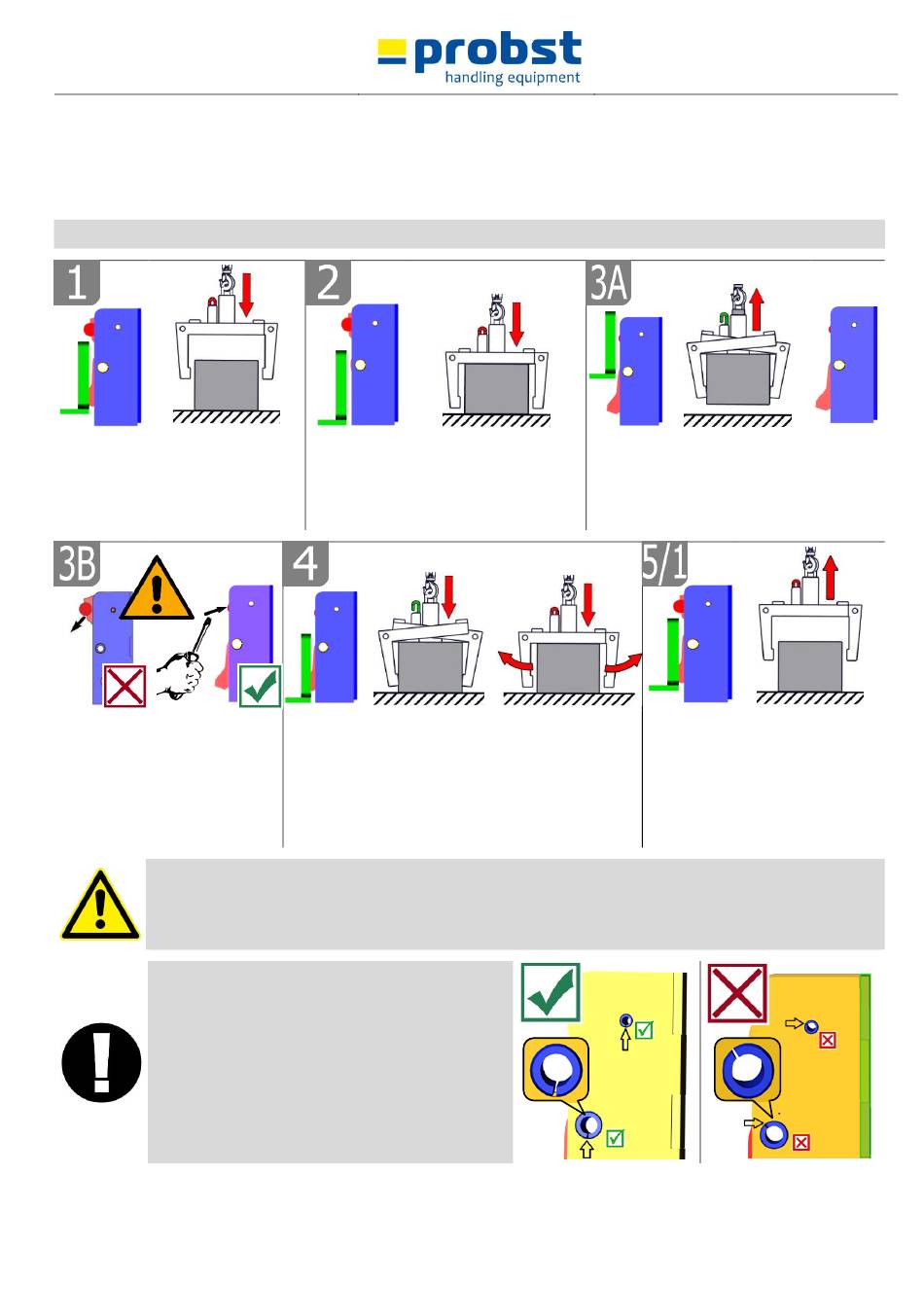 probst
handling equipment

1

2

3A

3B

4

5/1