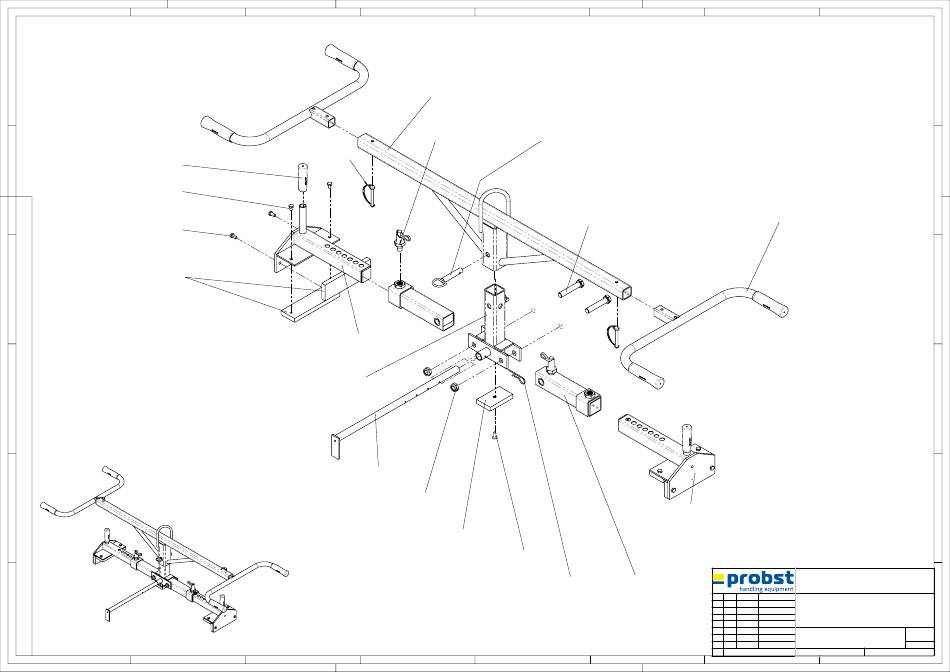 probst
handling equipment