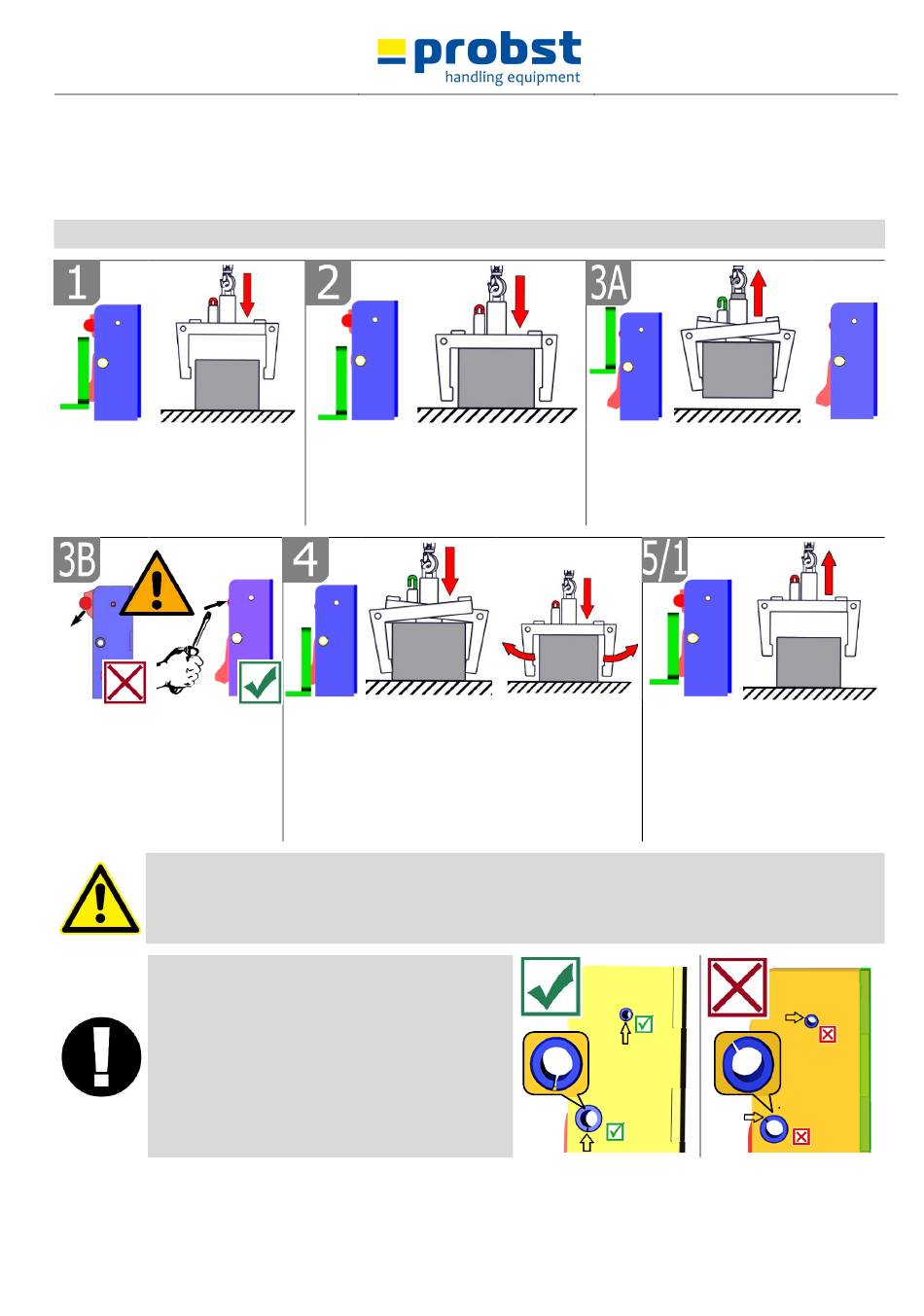 probst
handling equipment

1

2

3A

3B

4

5/1