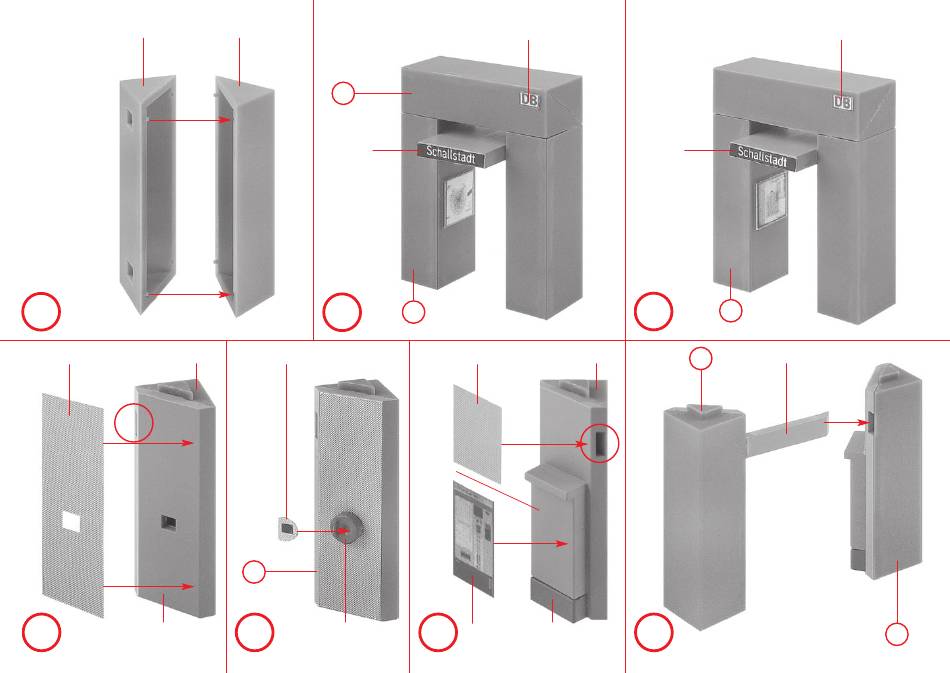 DB
Schallstadt
DB
Schallstadt