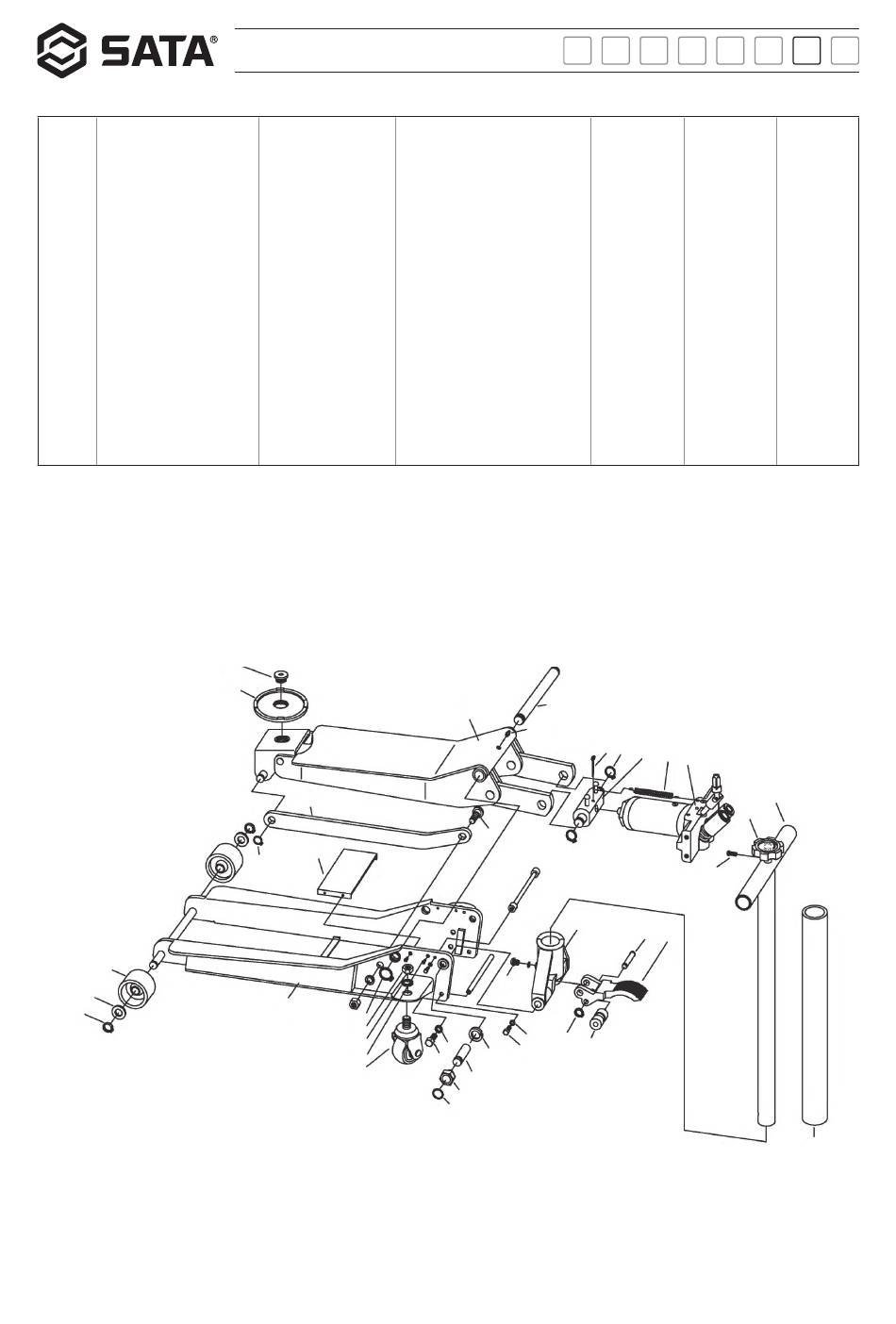 SATA®