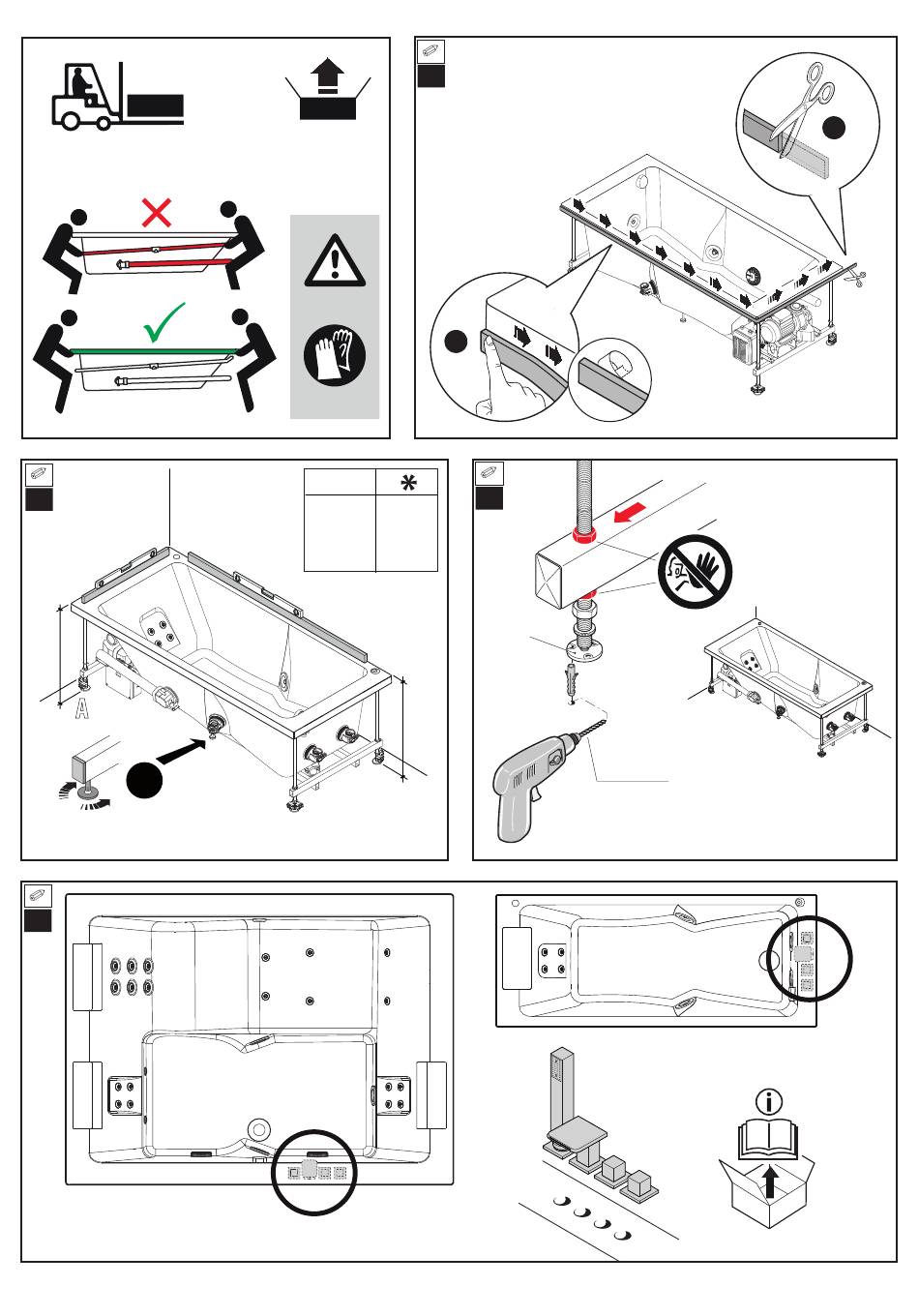 A