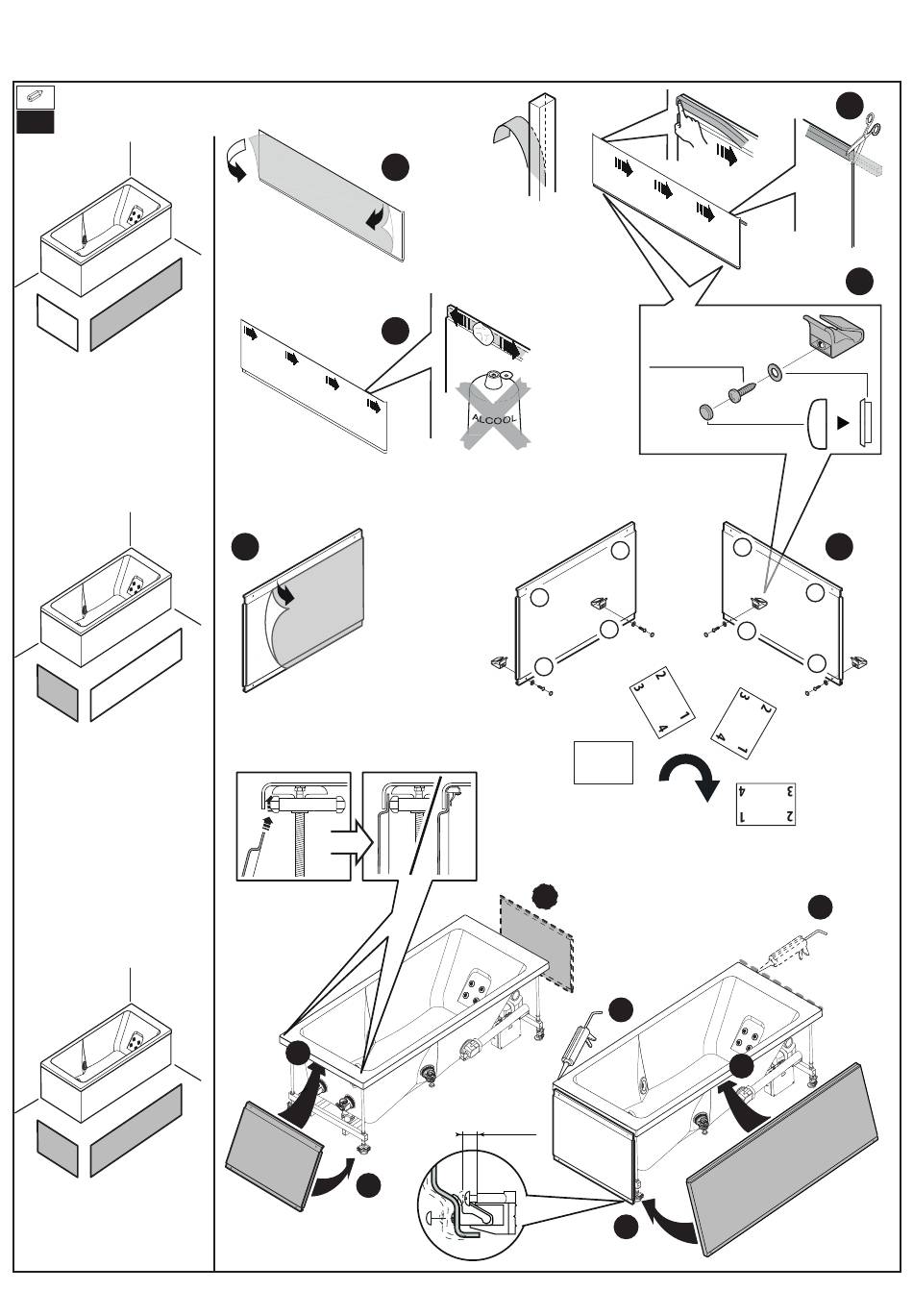 ALCOOL

2
3
1
4

3
2
4
1

4 3
1 2