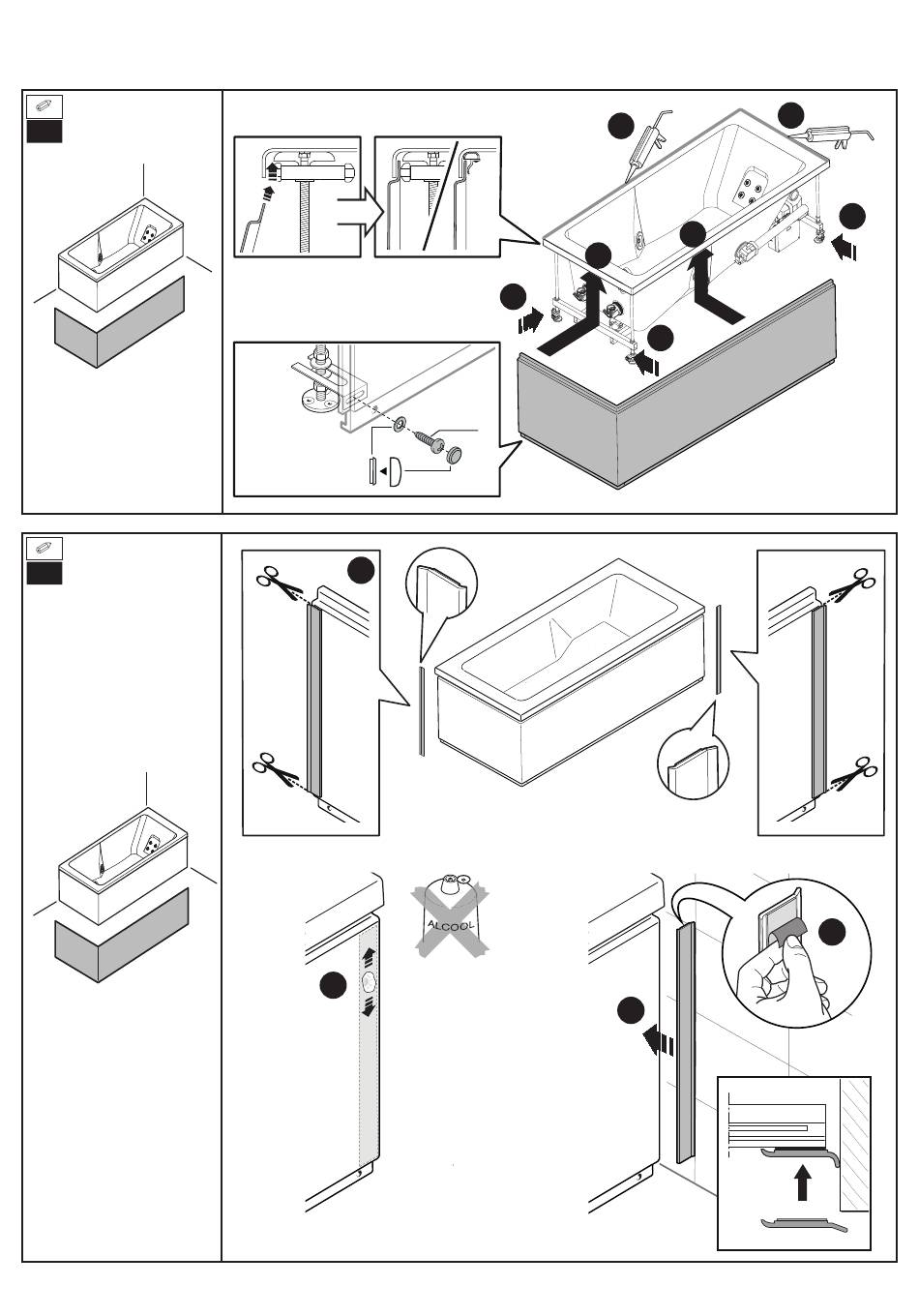 ALCOOL