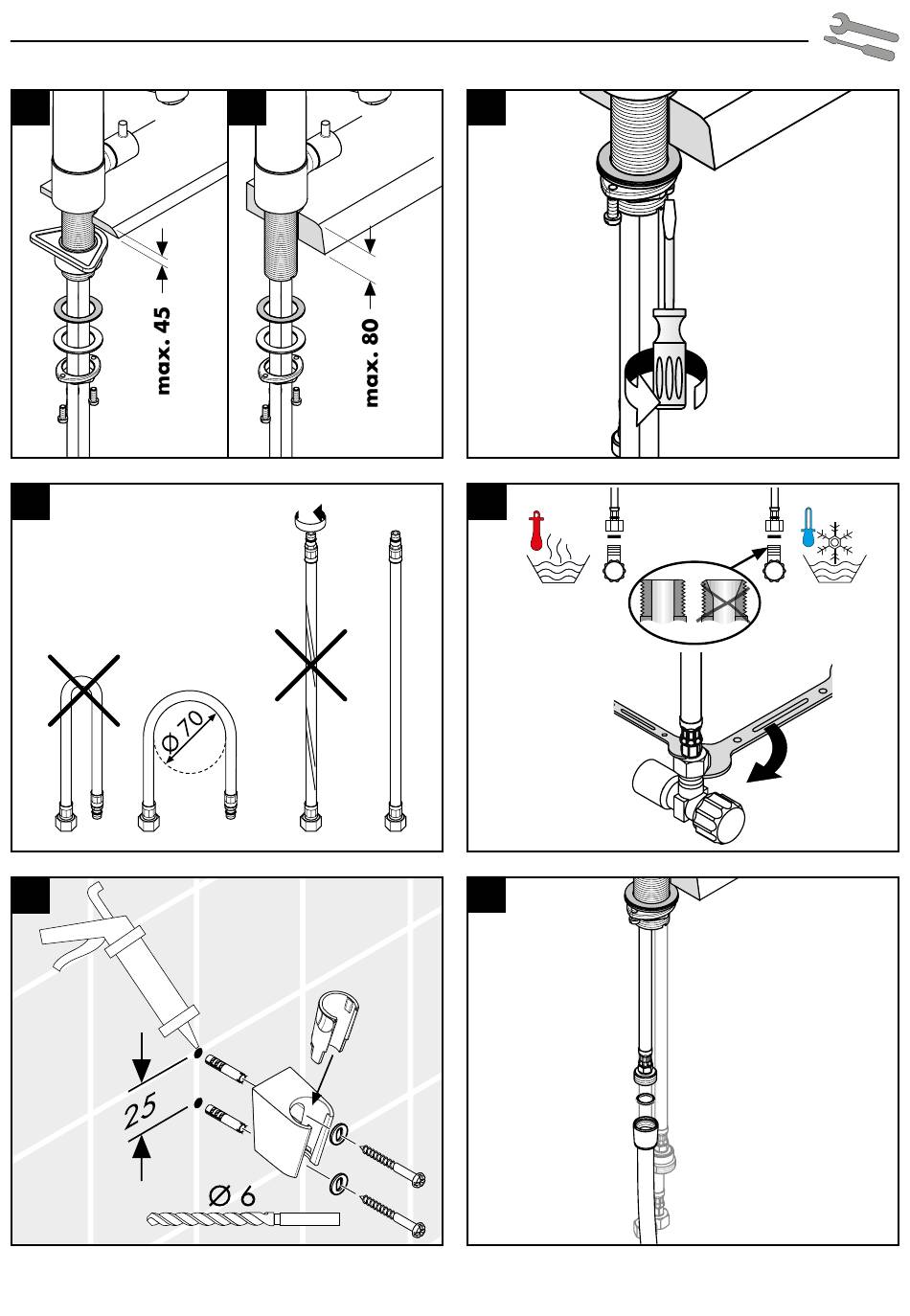 max. 45

max. 80

Ø 70

25

Ø 6