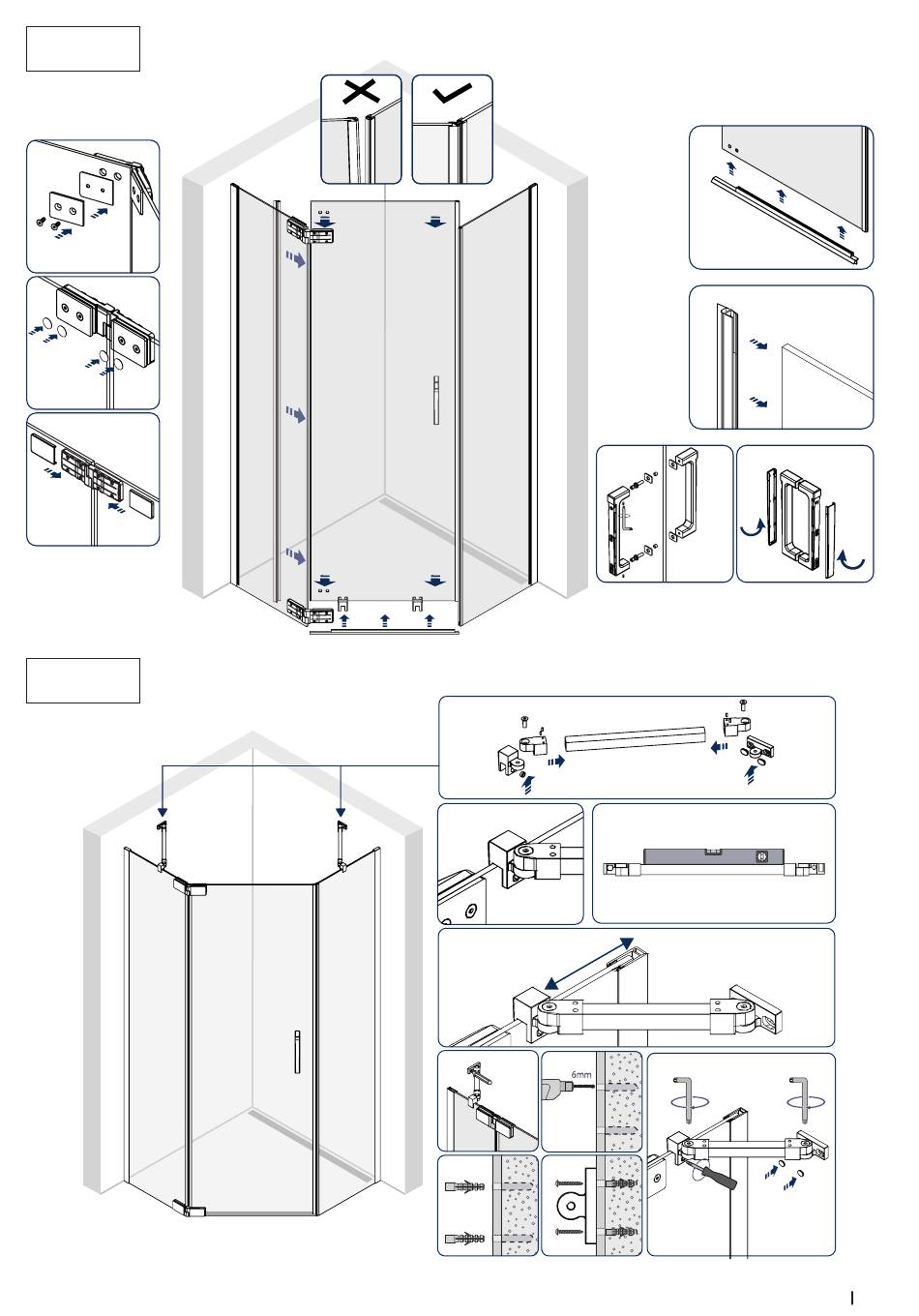 6mm