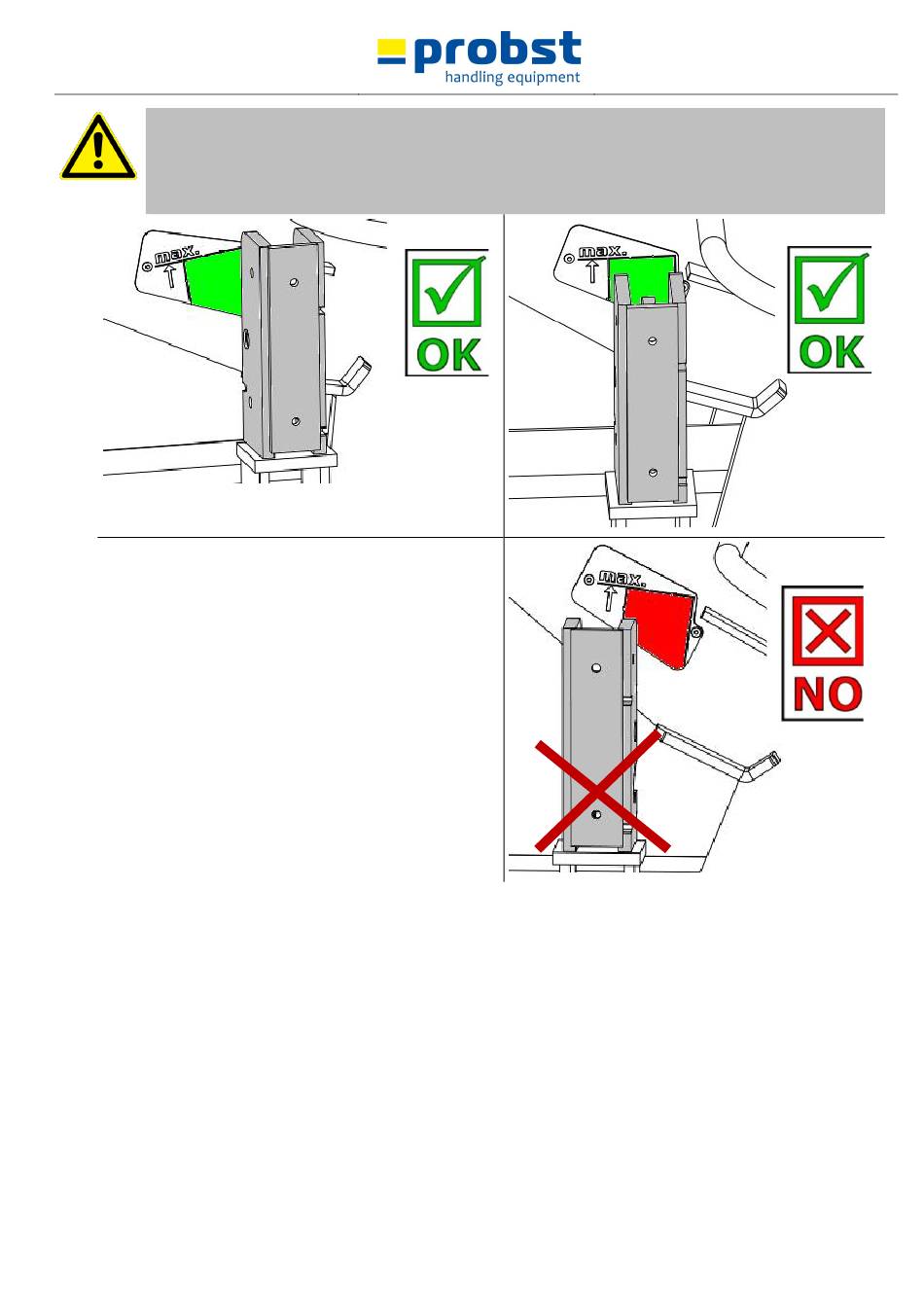 probst
handling equipment

max.

OK

max.

OK

max.

NO