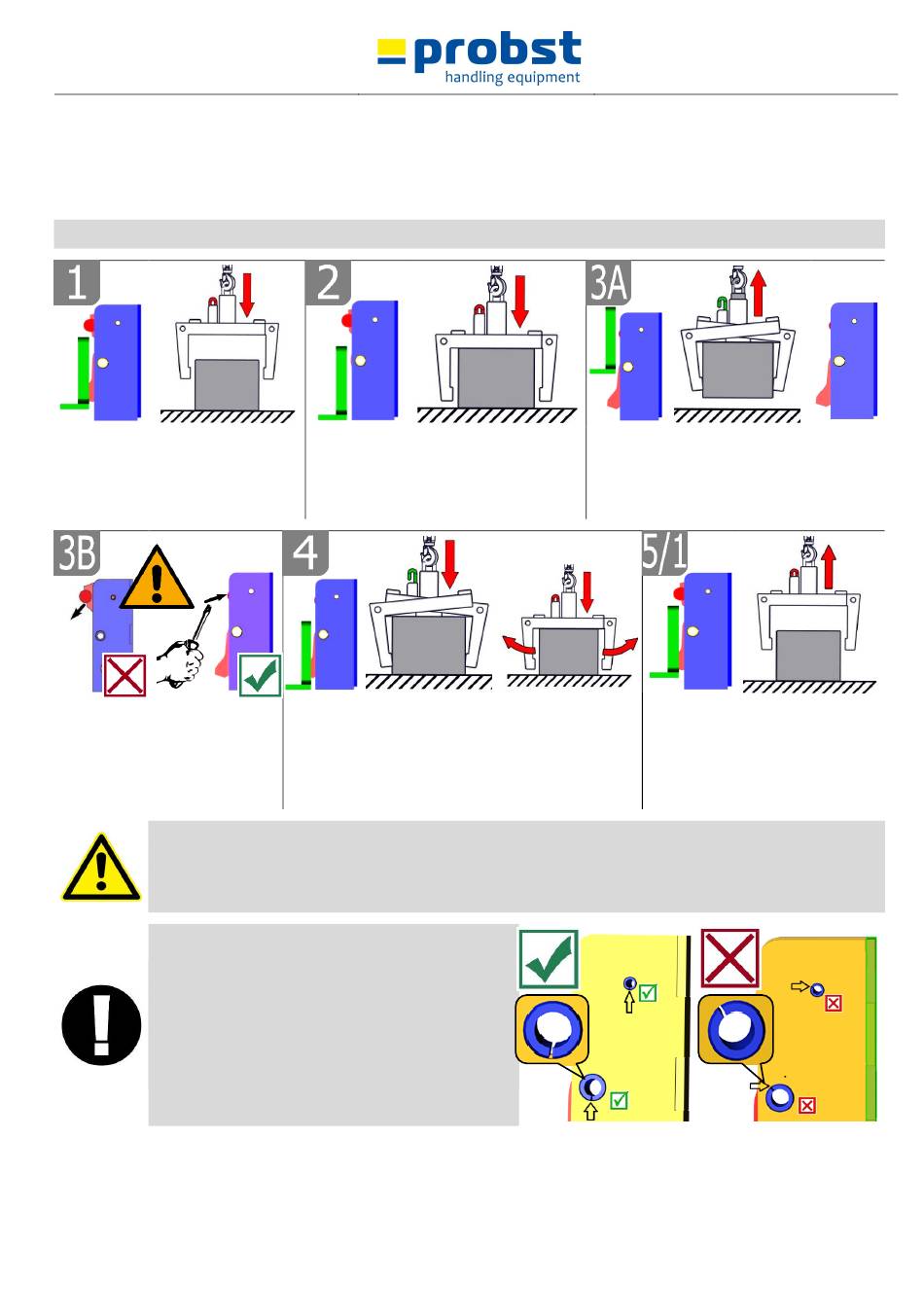 probst
handling equipment

1

2

3A

3B

4

5/1