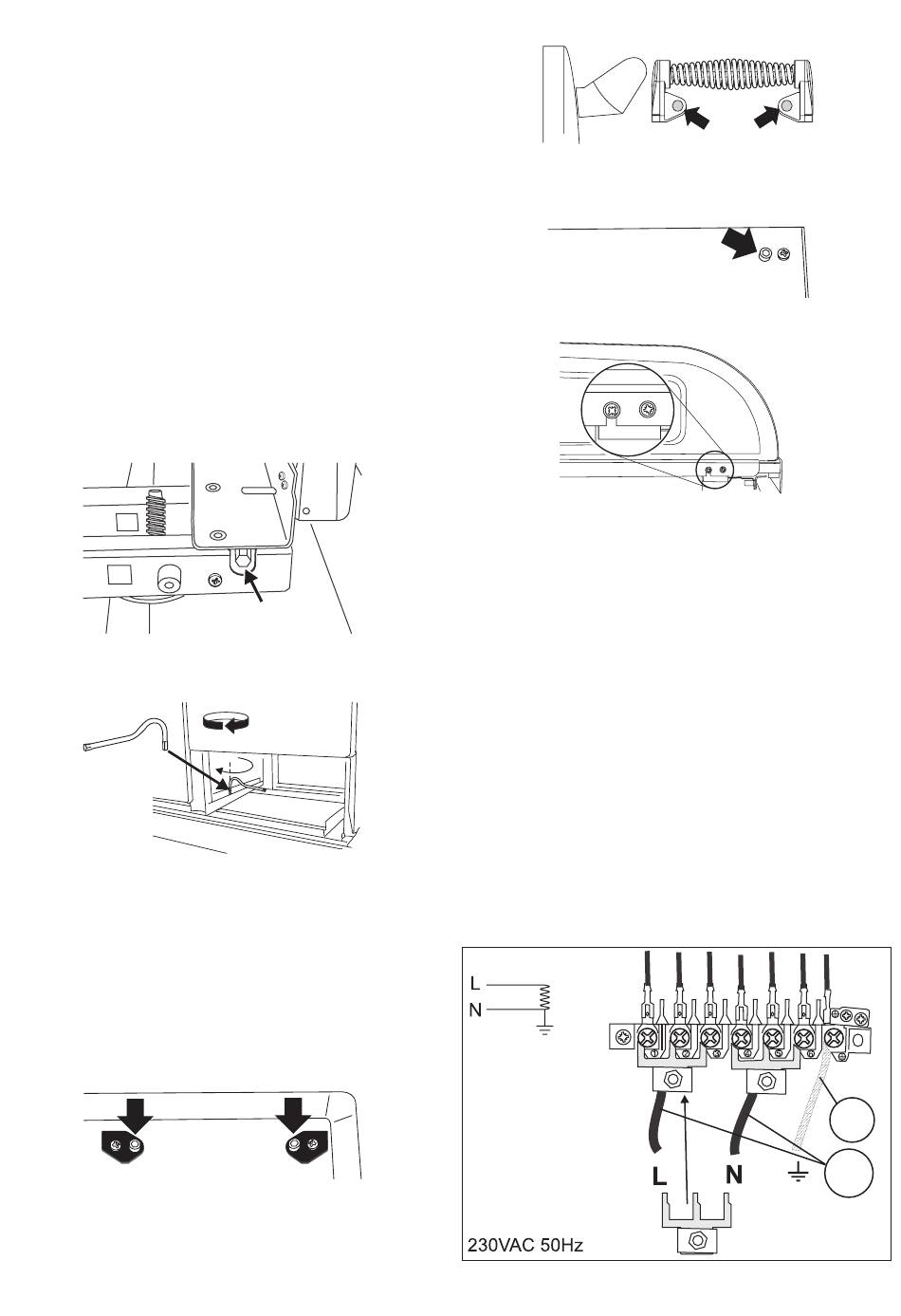 L
N
L
N
230VAC 50Hz