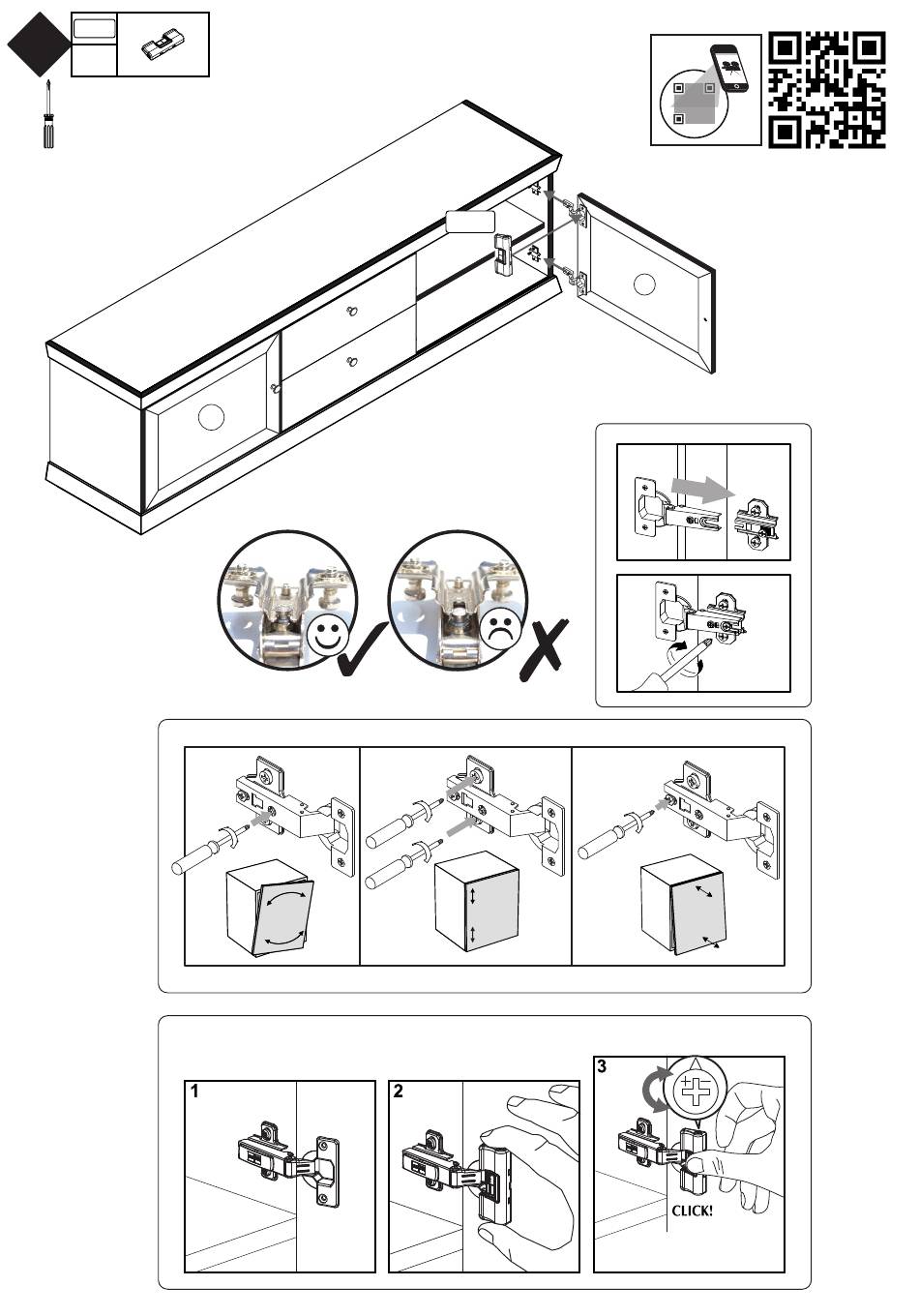 1

2

3

CLICK!