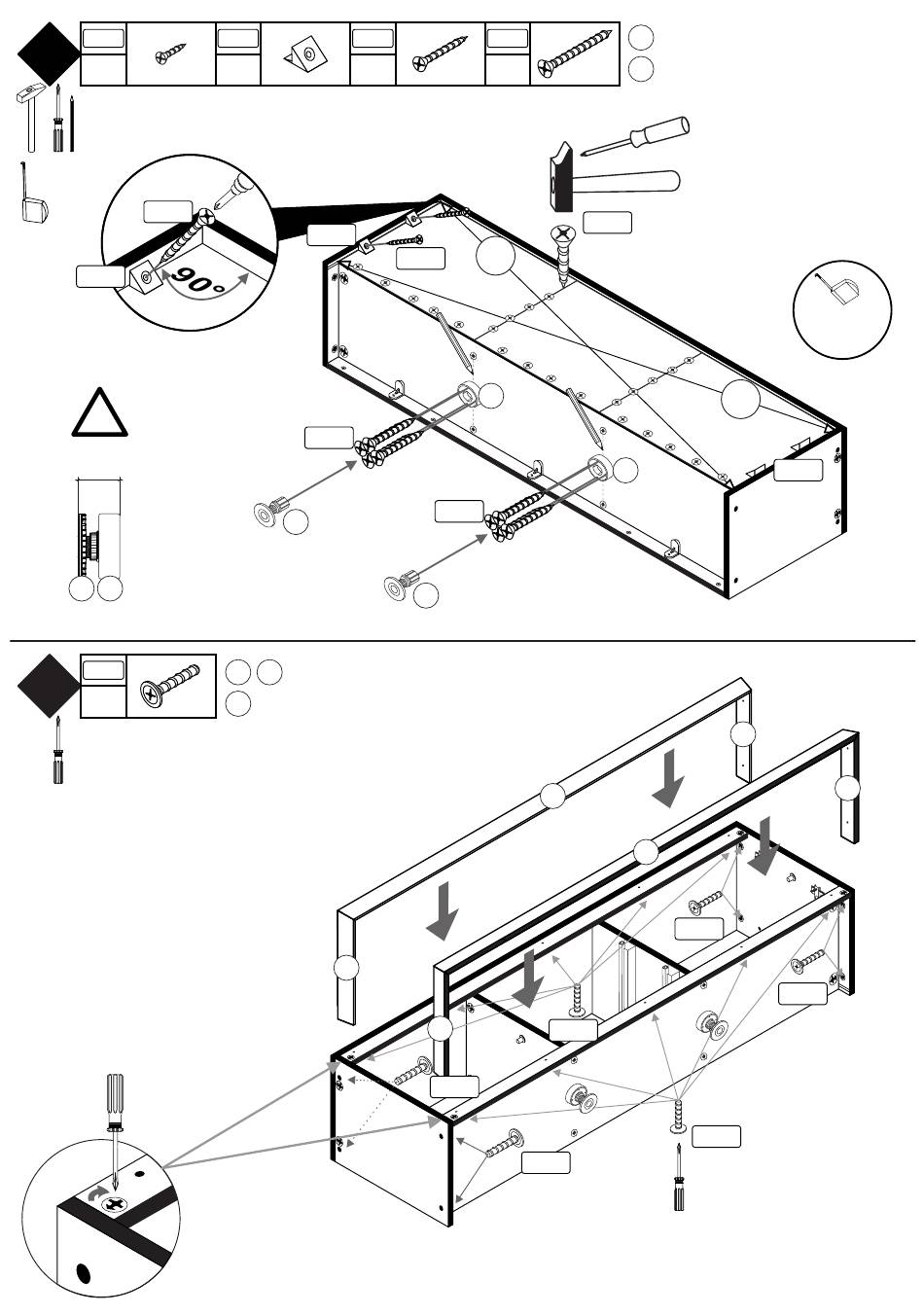 90°