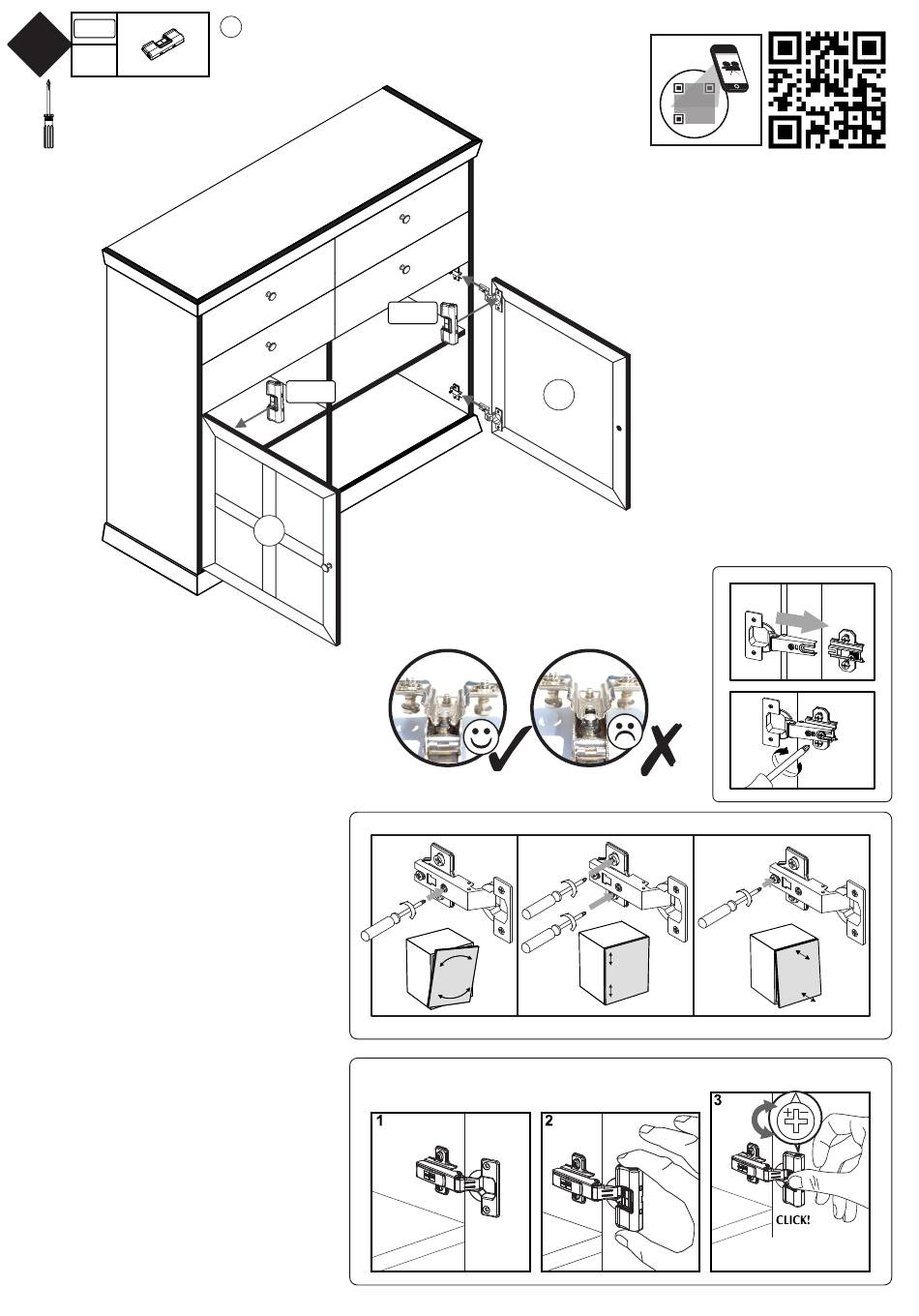 1
2
3
CLICK!