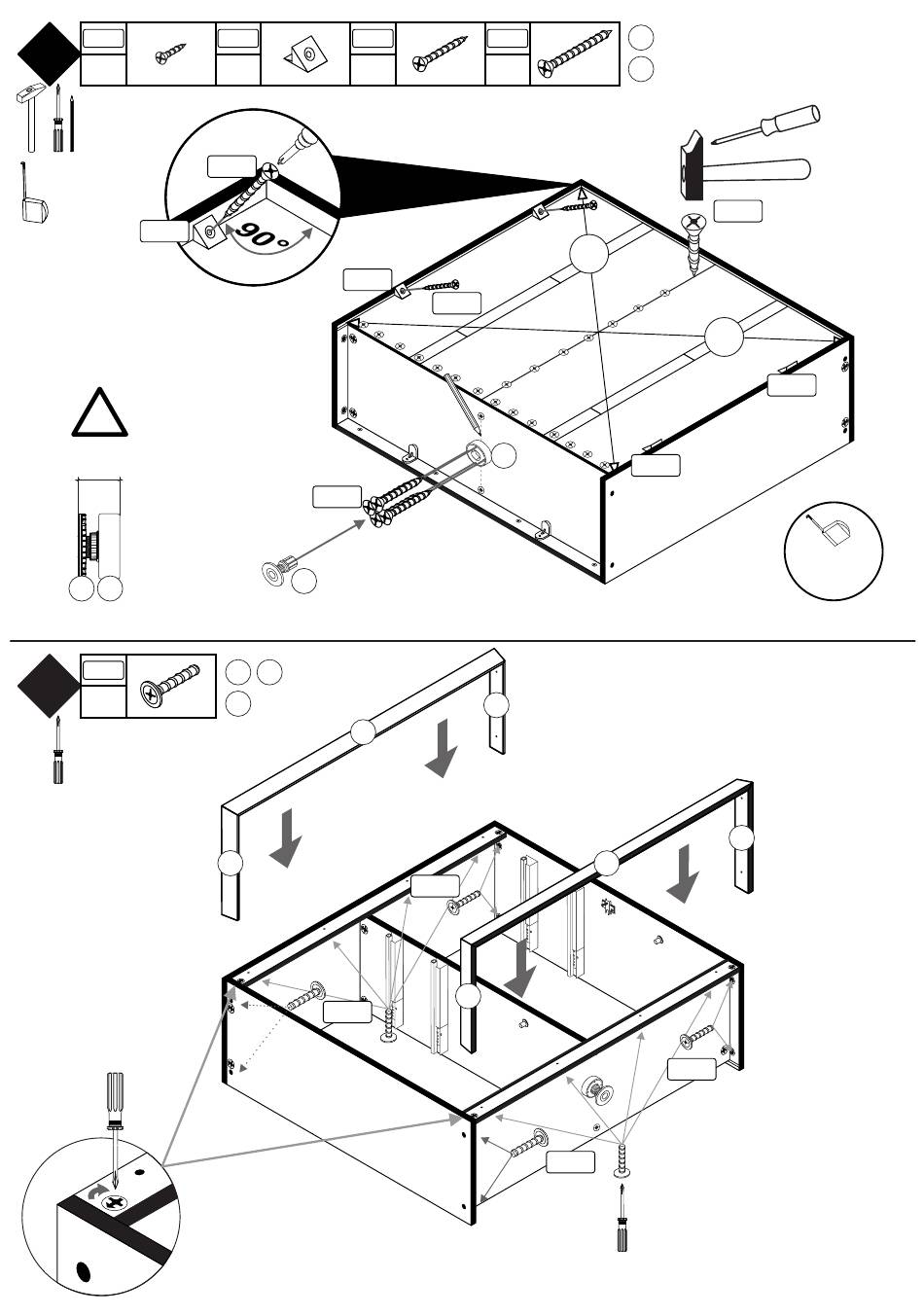 90°