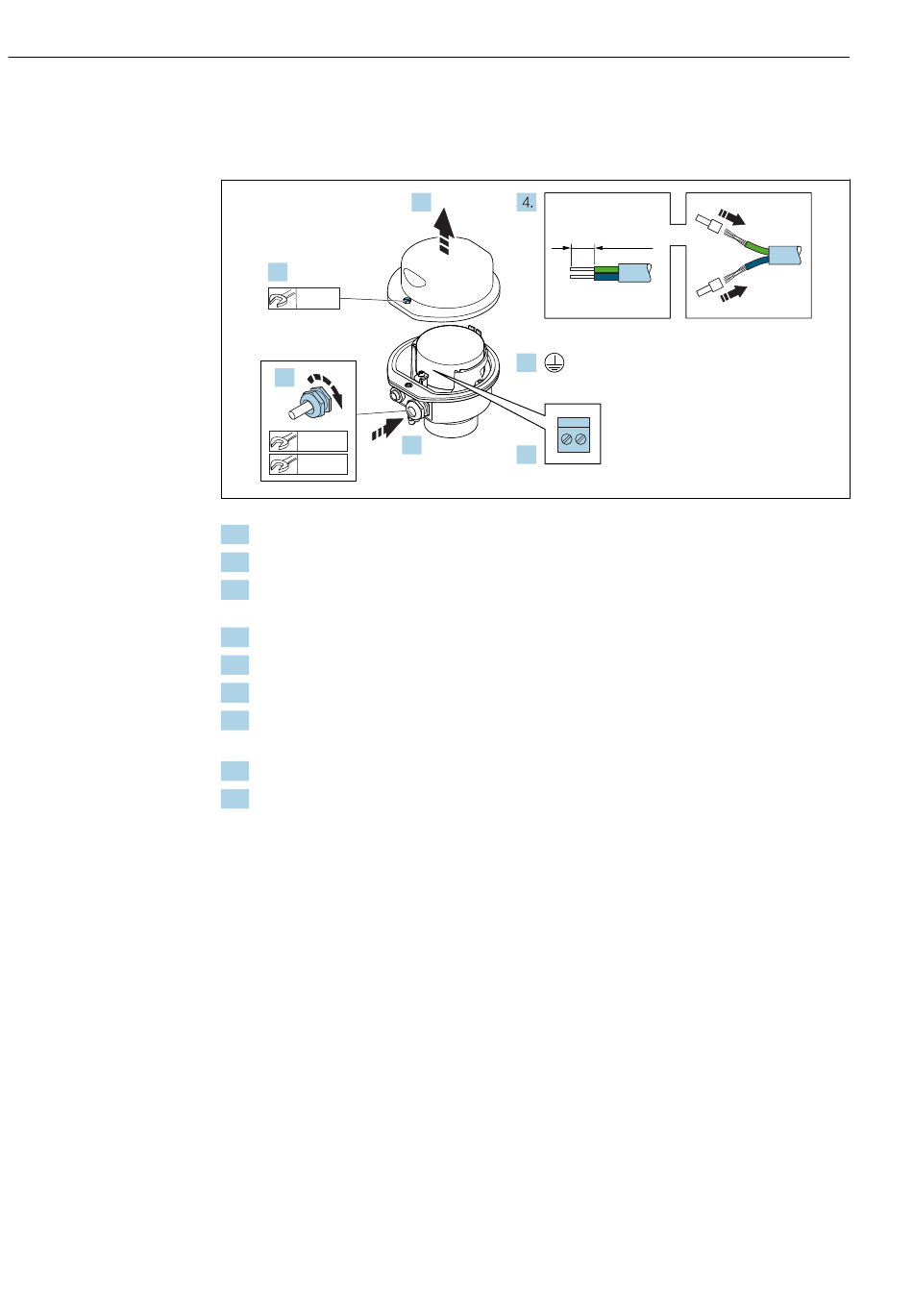 4.