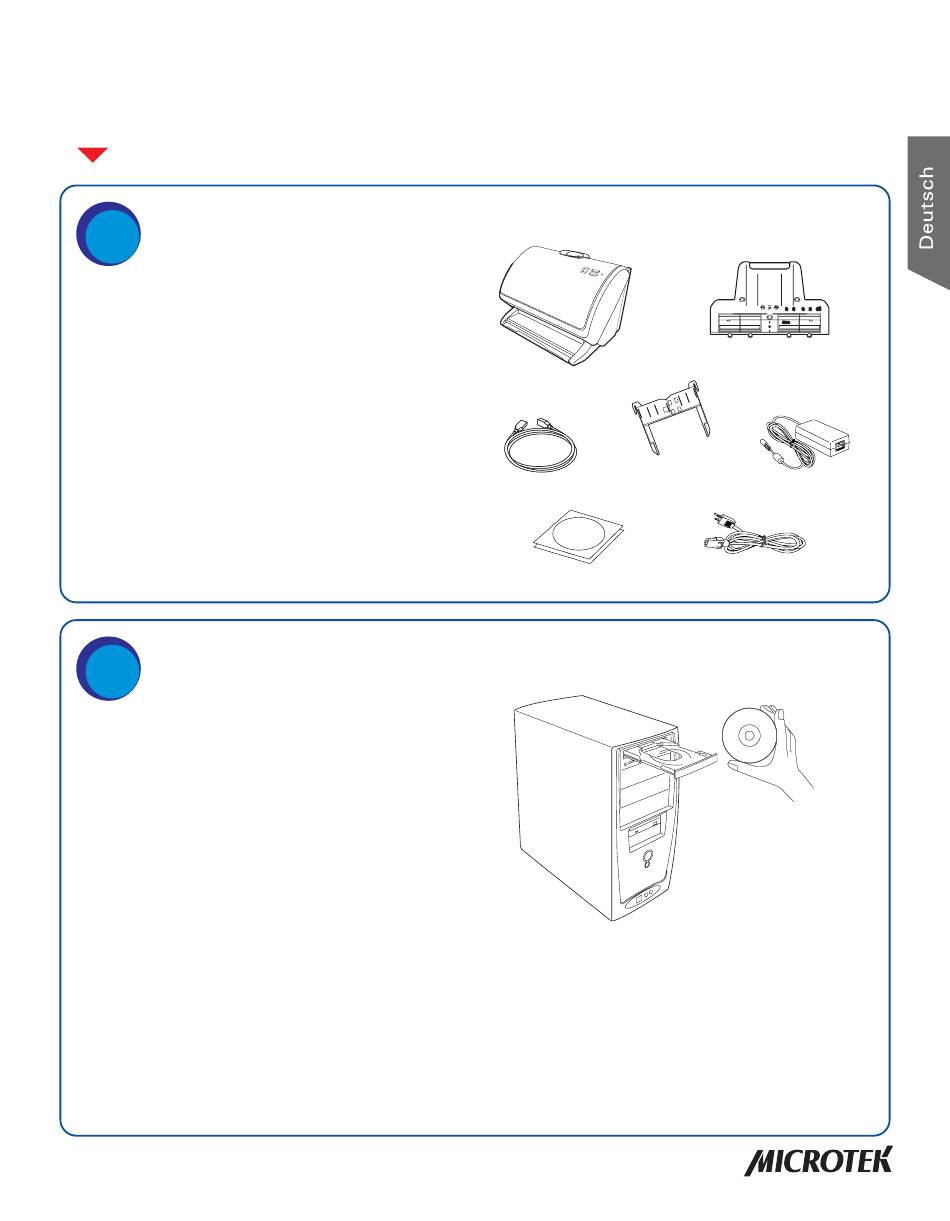 Deutsch

MICROTEK